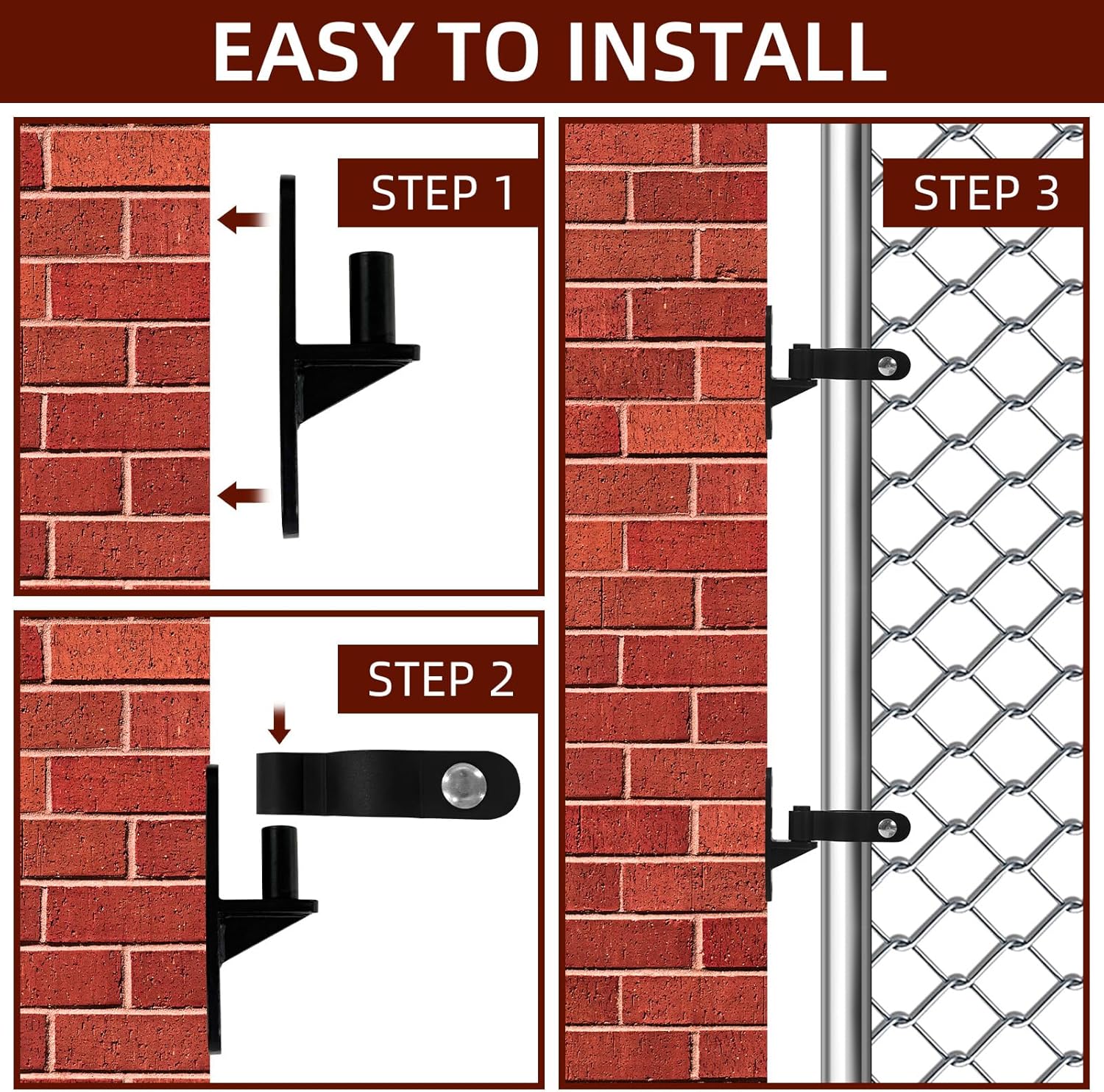 EASY TO INSTALL

STEP 1

STEP 2

STEP 3