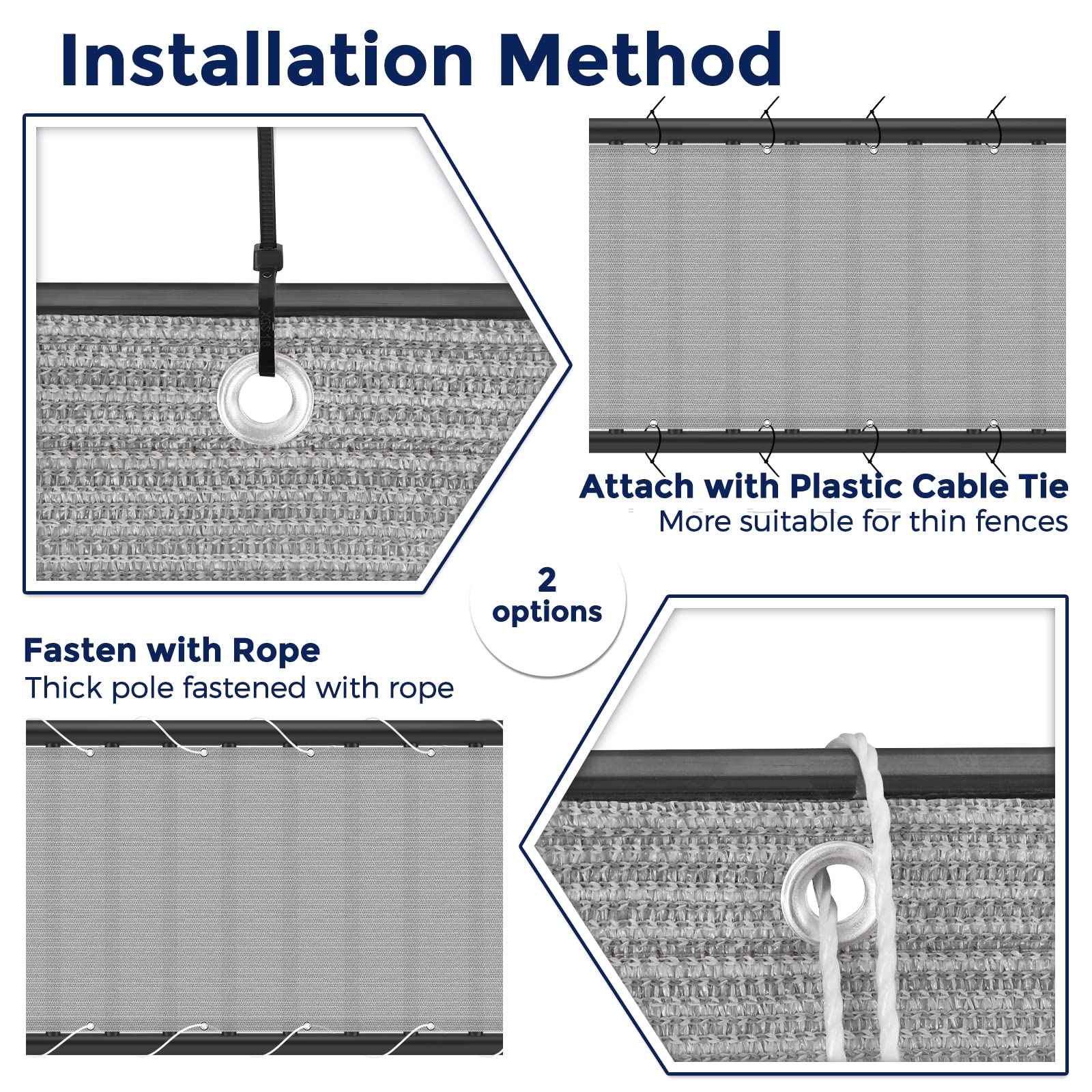 Installation Method

Attach with Plastic Cable Tie
More suitable for thin fences

2 options

Fasten with Rope
Thick pole fastened with rope