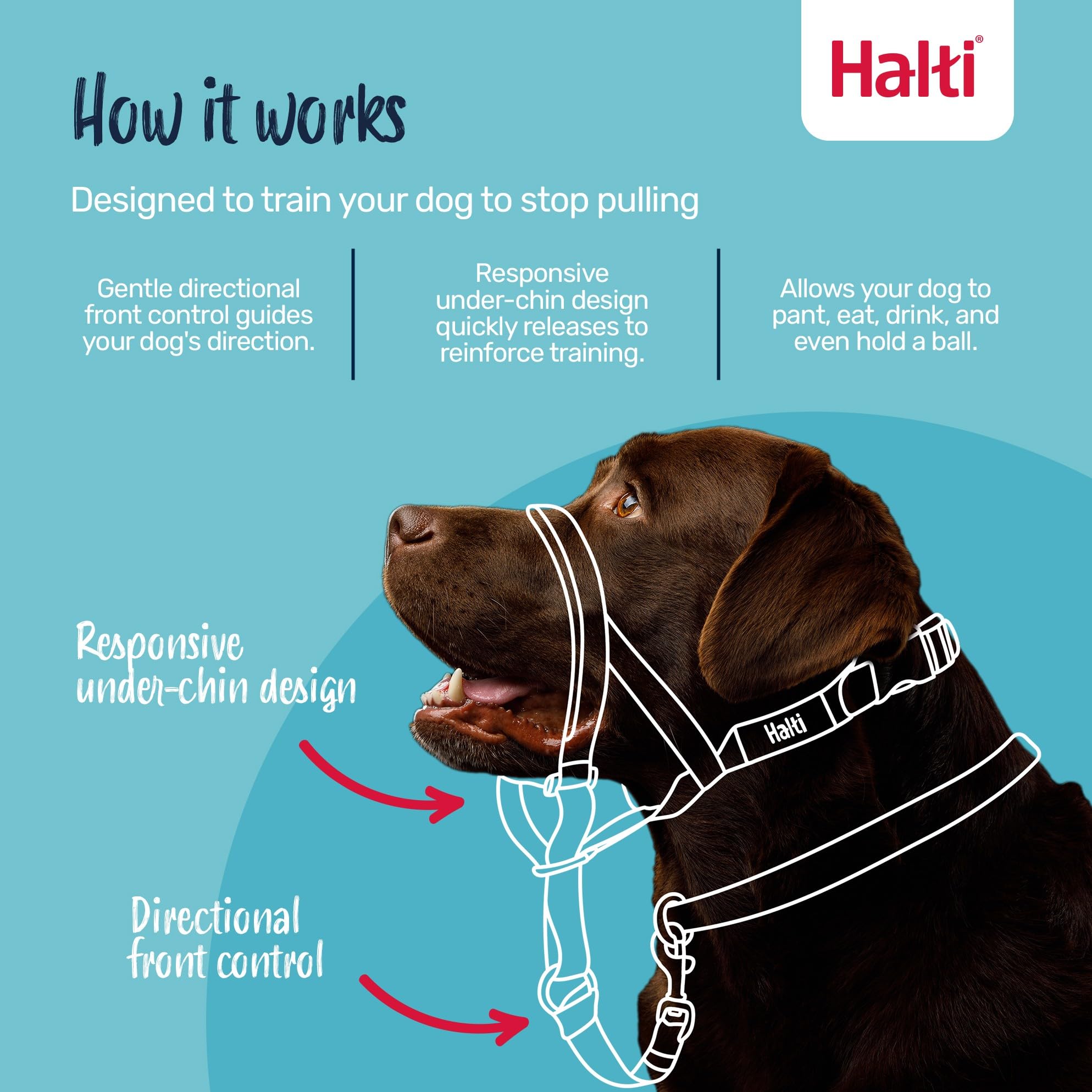 Halti®

How it works

Designed to train your dog to stop pulling

Gentle directional front control guides your dog's direction.

Responsive under-chin design quickly releases to reinforce training.

Allows your dog to pant, eat, drink, and even hold a ball.

Responsive under-chin design

Halti

Directional front control