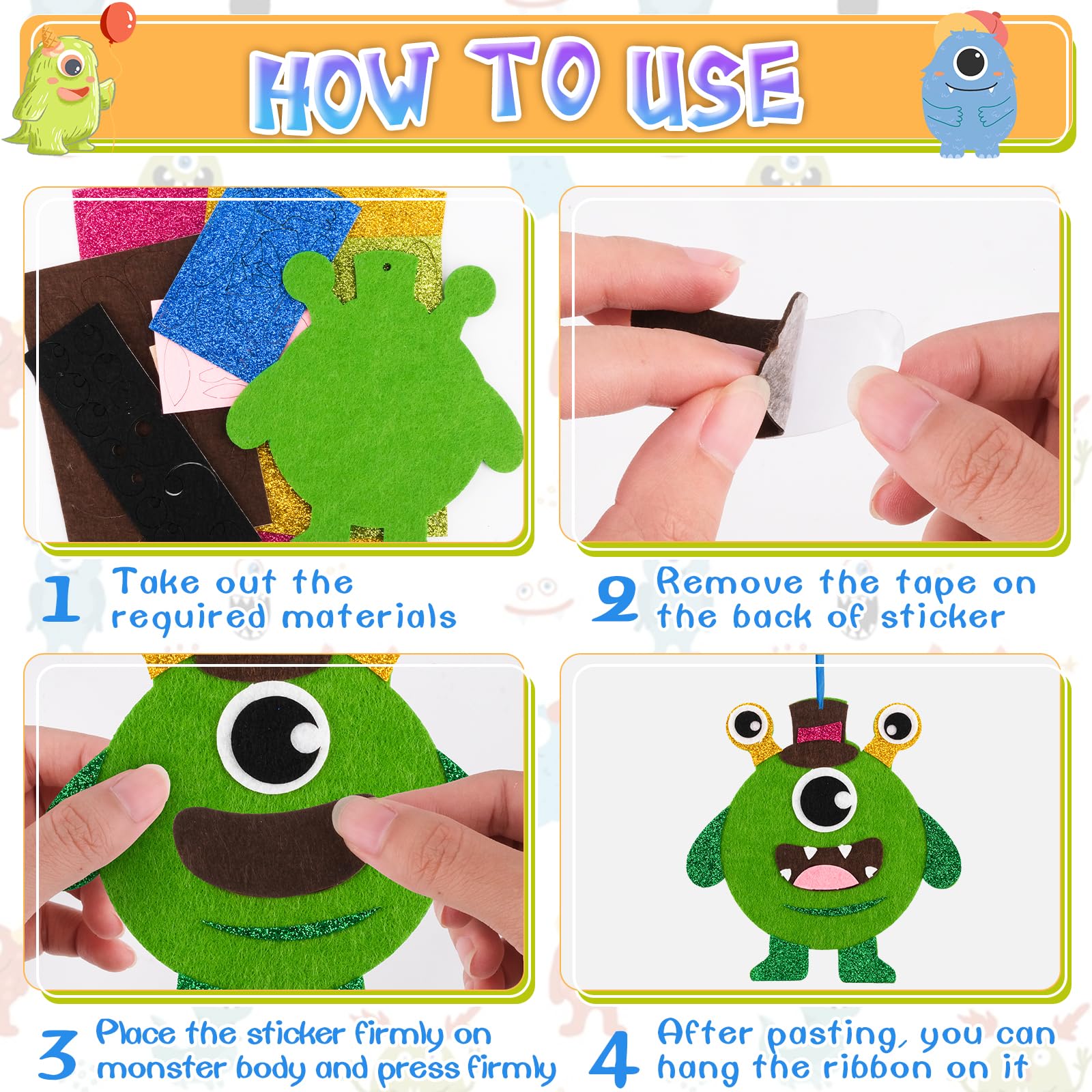 HOW TO USE

1 Take out the required materials

2 Remove the tape on the back of sticker

3 Place the sticker firmly on monster body and press firmly

4 After pasting, you can hang the ribbon on it