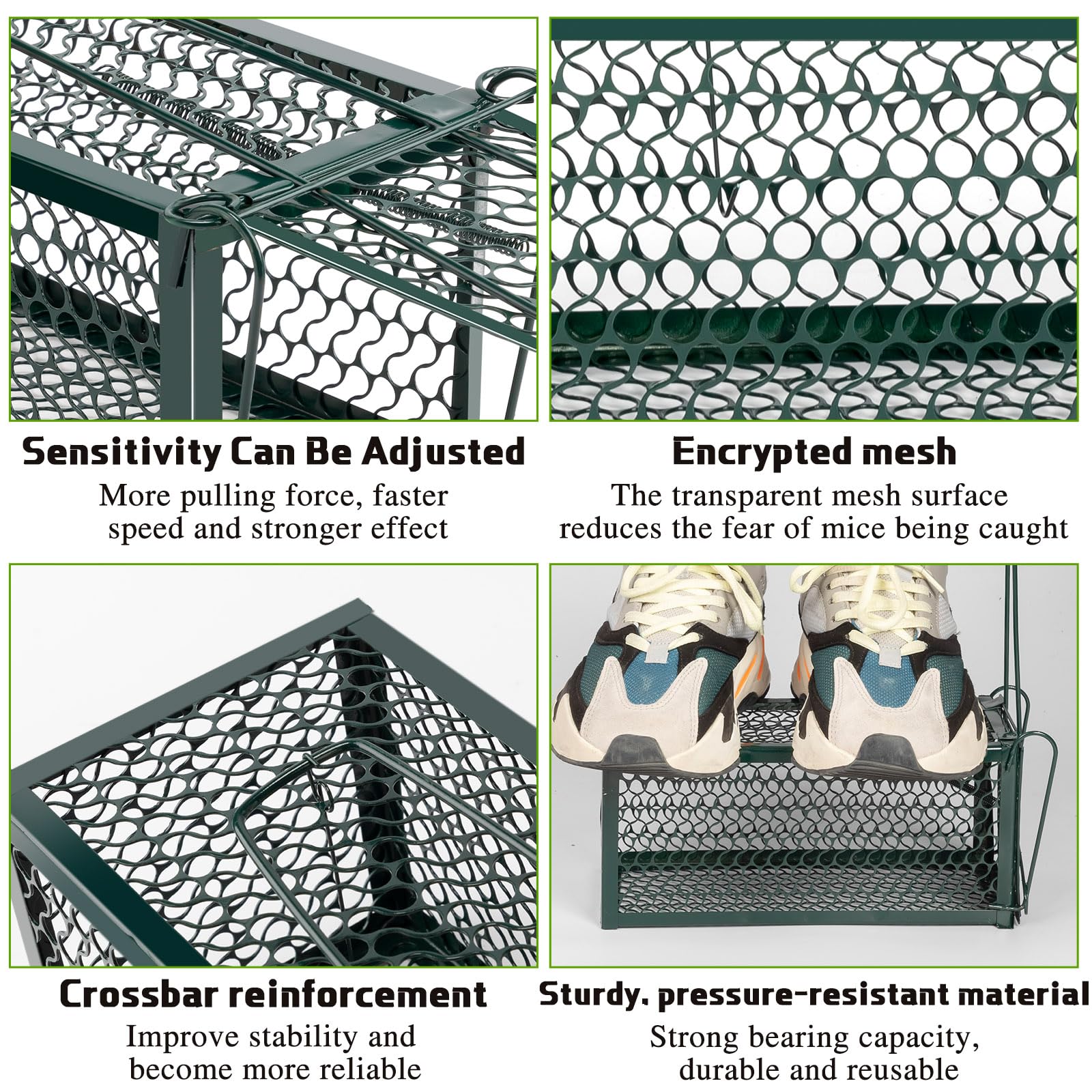 Sensitivity Can Be Adjusted
More pulling force, faster speed and stronger effect

Encrypted mesh
The transparent mesh surface reduces the fear of mice being caught

Crossbar reinforcement
Improve stability and become more reliable

Sturdy. pressure-resistant material
Strong bearing capacity, durable and reusable