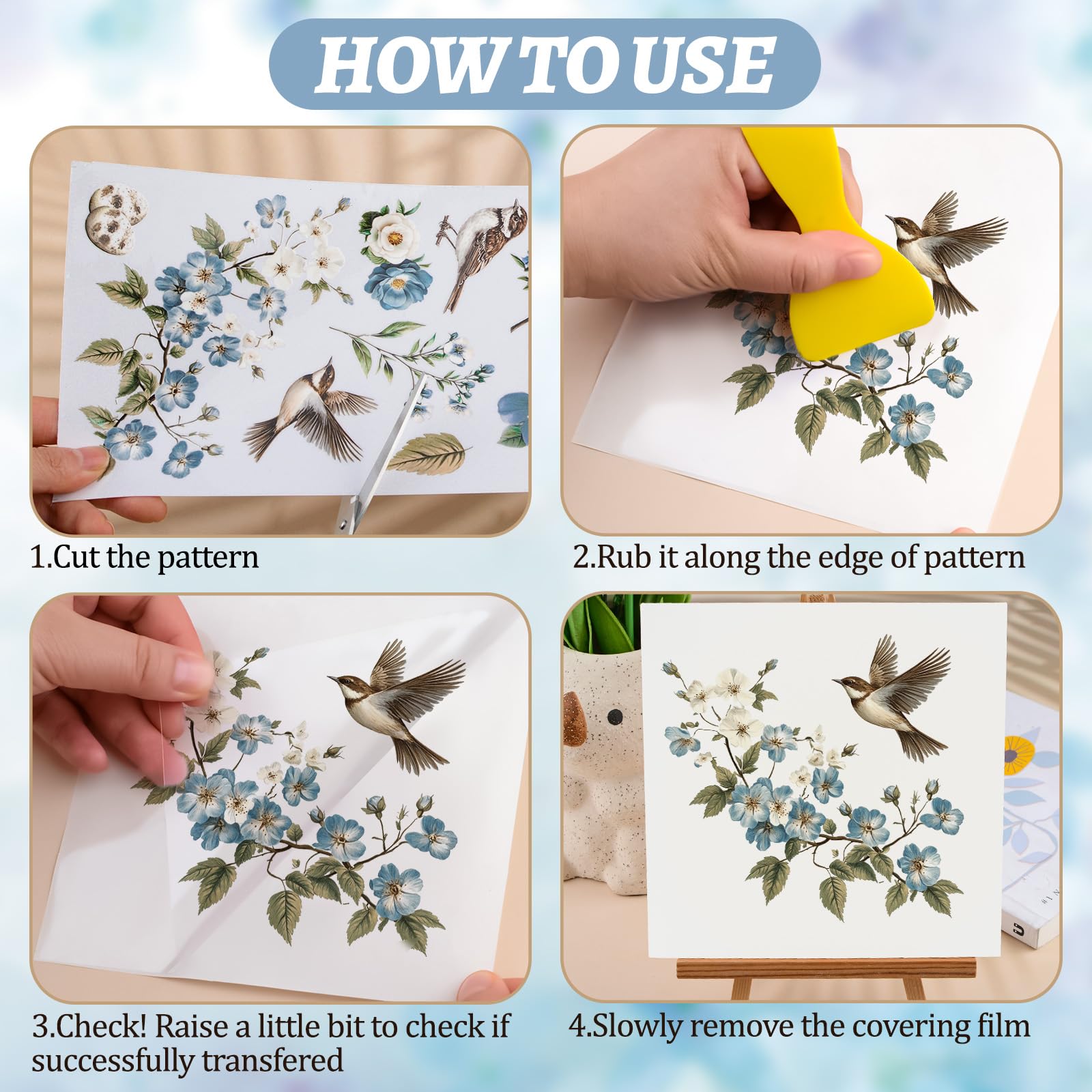 HOW TO USE

1.Cut the pattern

2.Rub it along the edge of pattern

3.Check! Raise a little bit to check if successfully transfered

4.Slowly remove the covering film