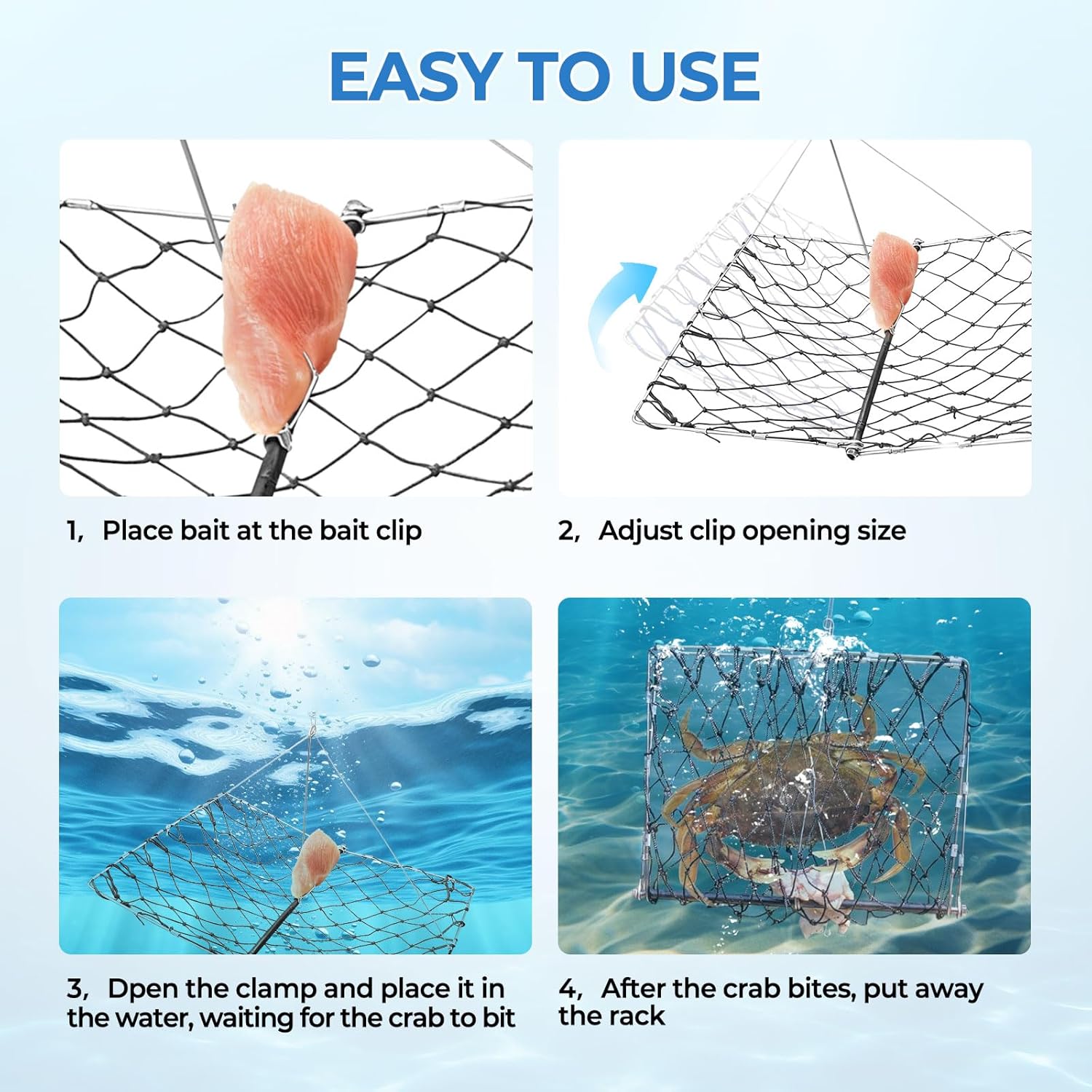 EASY TO USE

1, Place bait at the bait clip

2, Adjust clip opening size

3, Dpen the clamp and place it in the water, waiting for the crab to bit

4, After the crab bites, put away the rack