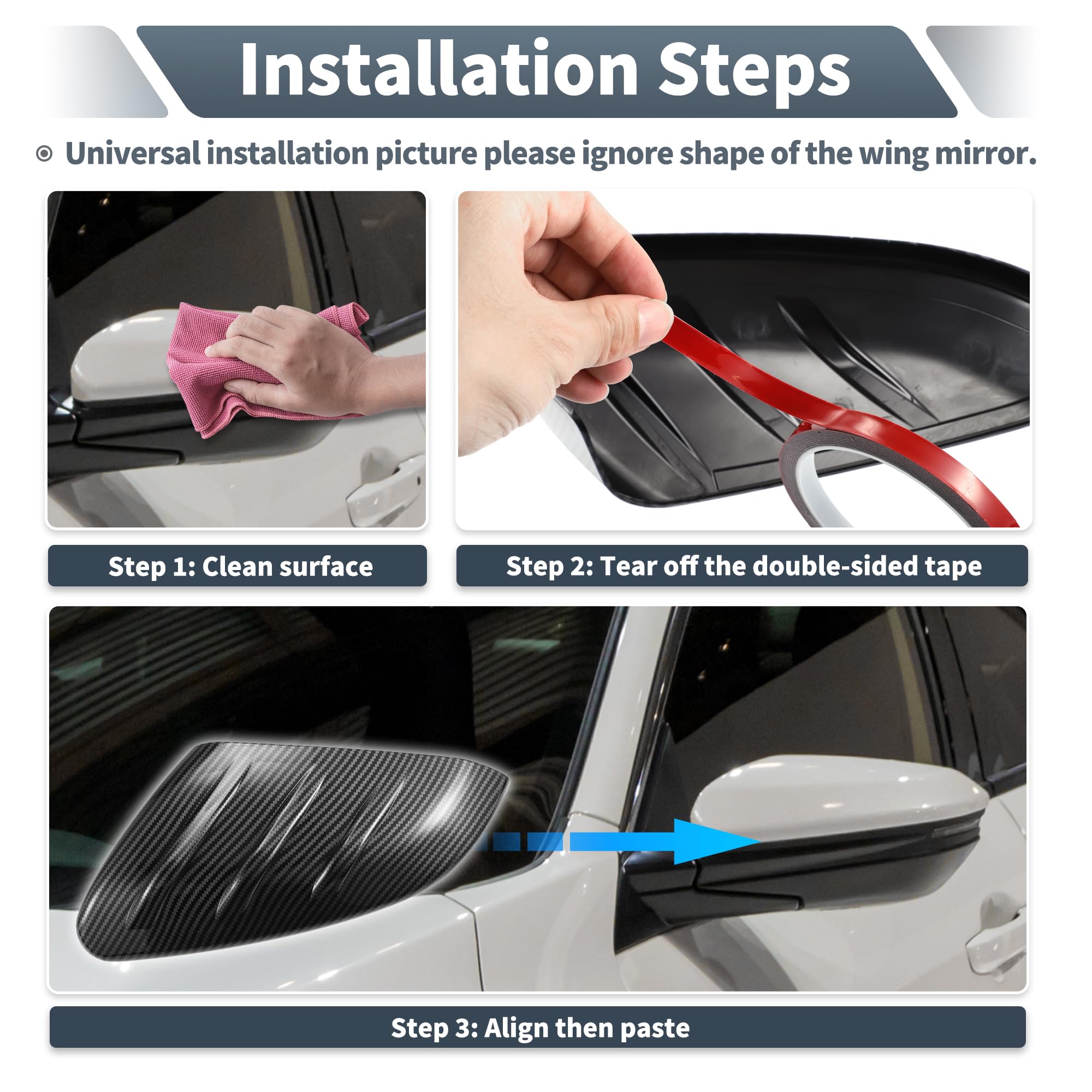 Installation Steps

Universal installation picture please ignore shape of the wing mirror.

Step 1: Clean surface

Step 2: Tear off the double-sided tape

Step 3: Align then paste