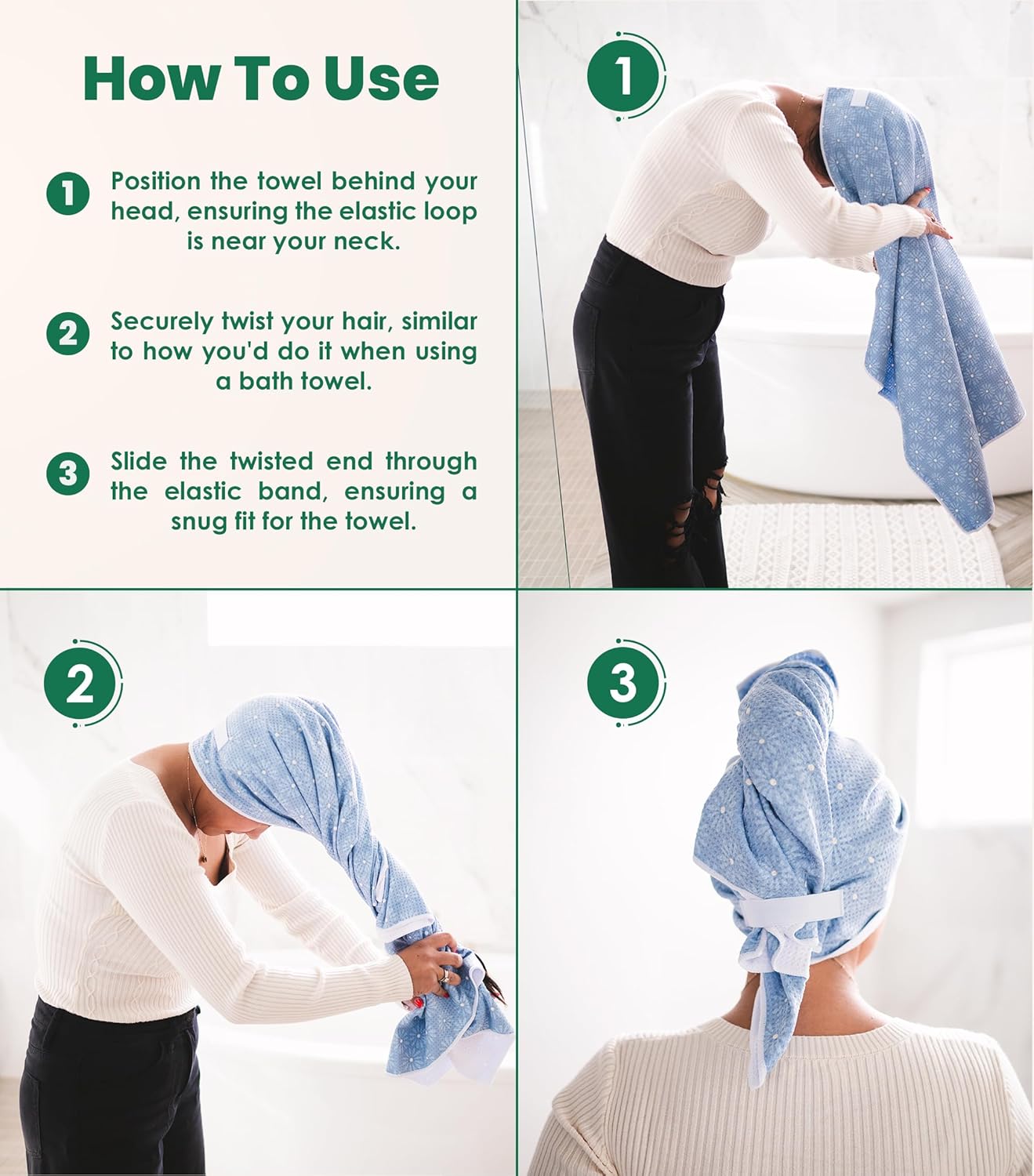 How To Use

1 Position the towel behind your head, ensuring the elastic loop is near your neck.

2 Securely twist your hair, similar to how you'd do it when using a bath towel.

3 Slide the twisted end through the elastic band, ensuring a snug fit for the towel.

1

2

3