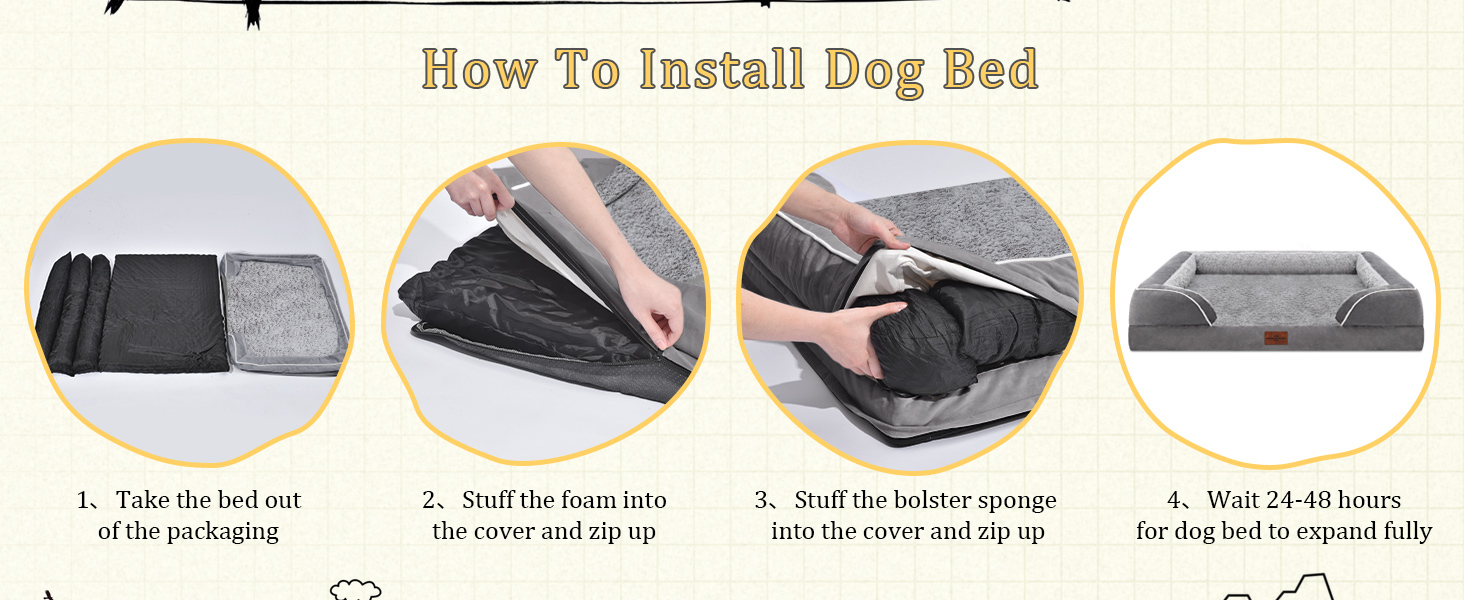 How To Install Dog Bed

1、Take the bed out of the packaging

2、Stuff the foam into the cover and zip up

3、Stuff the bolster sponge into the cover and zip up

4、Wait 24-48 hours for dog bed to expand fully