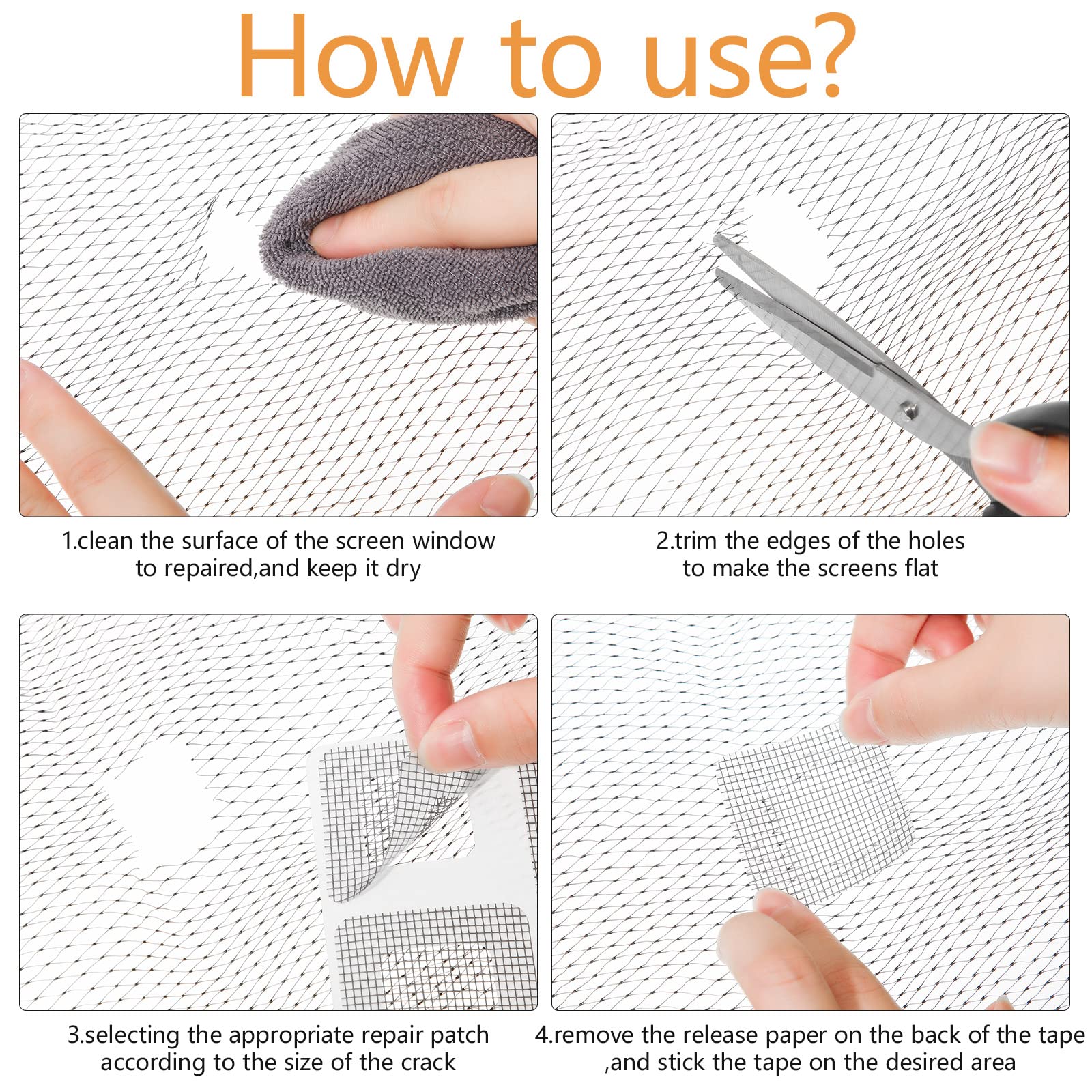 How to use?

1.clean the surface of the screen window to repaired,and keep it dry

2.trim the edges of the holes to make the screens flat

3.selecting the appropriate repair patch according to the size of the crack

4.remove the release paper on the back of the tape ,and stick the tape on the desired area