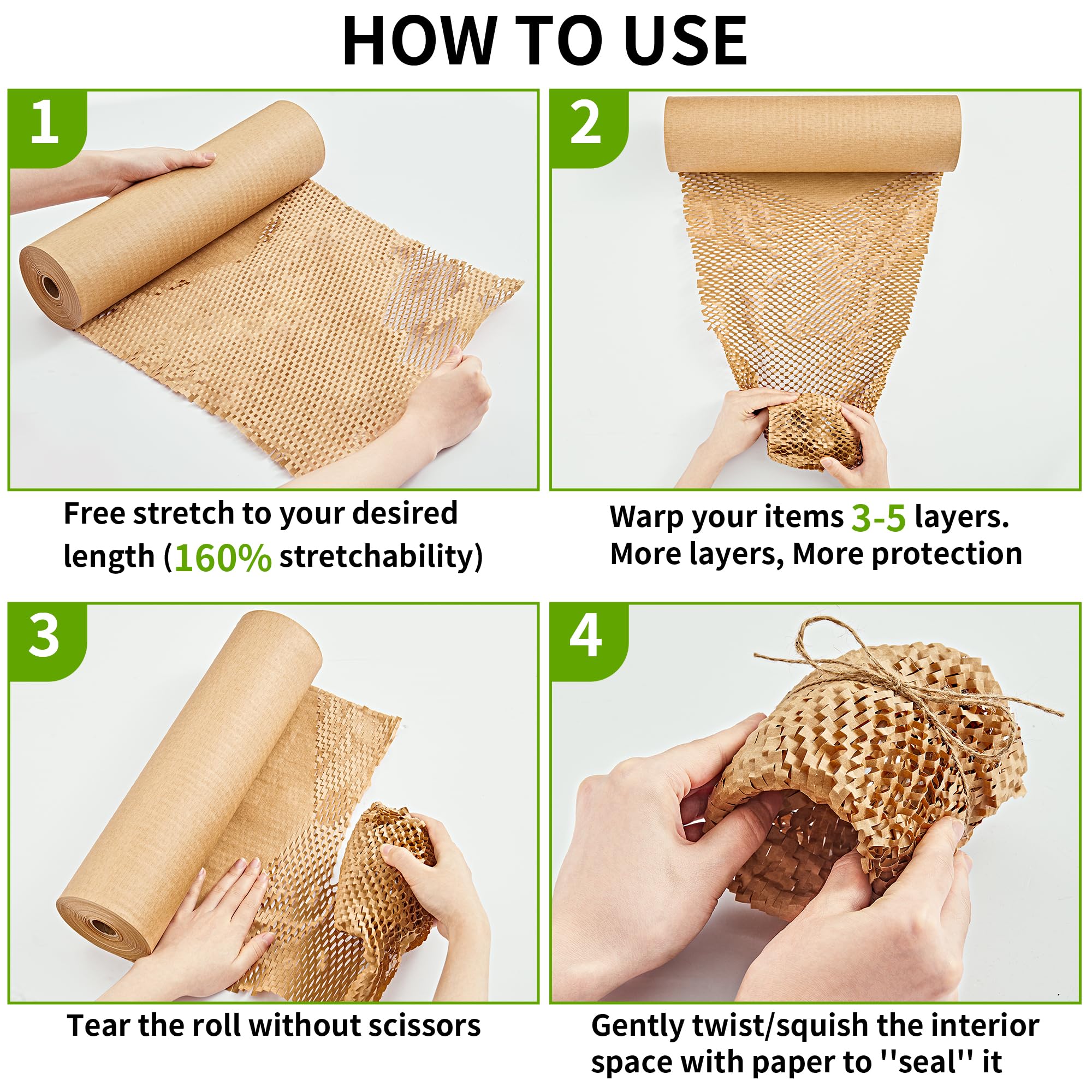 HOW TO USE

1

Free stretch to your desired length (160% stretchability)

2

Warp your items 3-5 layers. More layers, More protection

3

Tear the roll without scissors

4

Gently twist/squish the interior space with paper to ''seal'' it