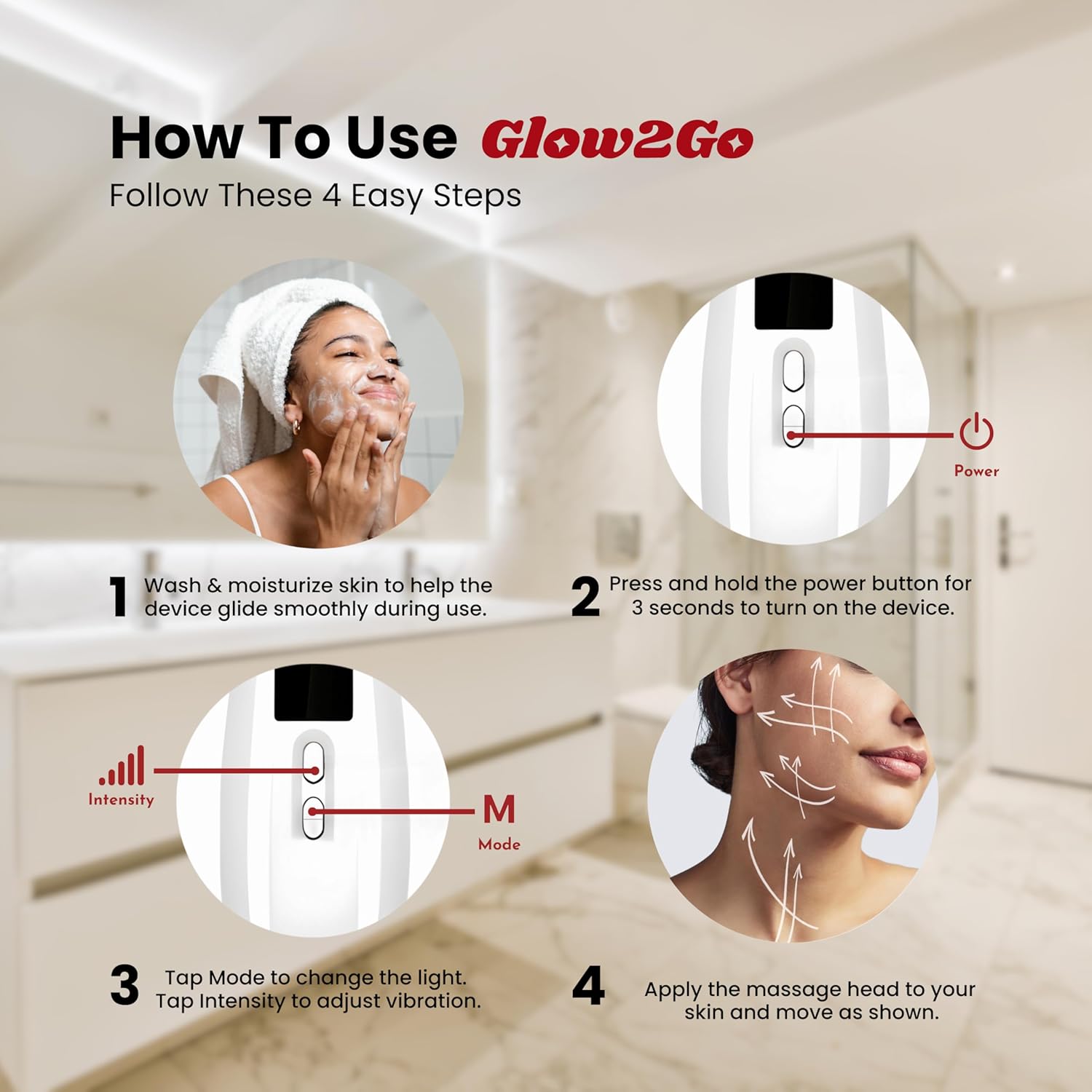 How To Use Glow2Go
Follow These 4 Easy Steps

Power

1 Wash & moisturize skin to help the device glide smoothly during use.

2 Press and hold the power button for 3 seconds to turn on the device.

Intensity

M
Mode

3 Tap Mode to change the light. Tap Intensity to adjust vibration.

4 Apply the massage head to your skin and move as shown.