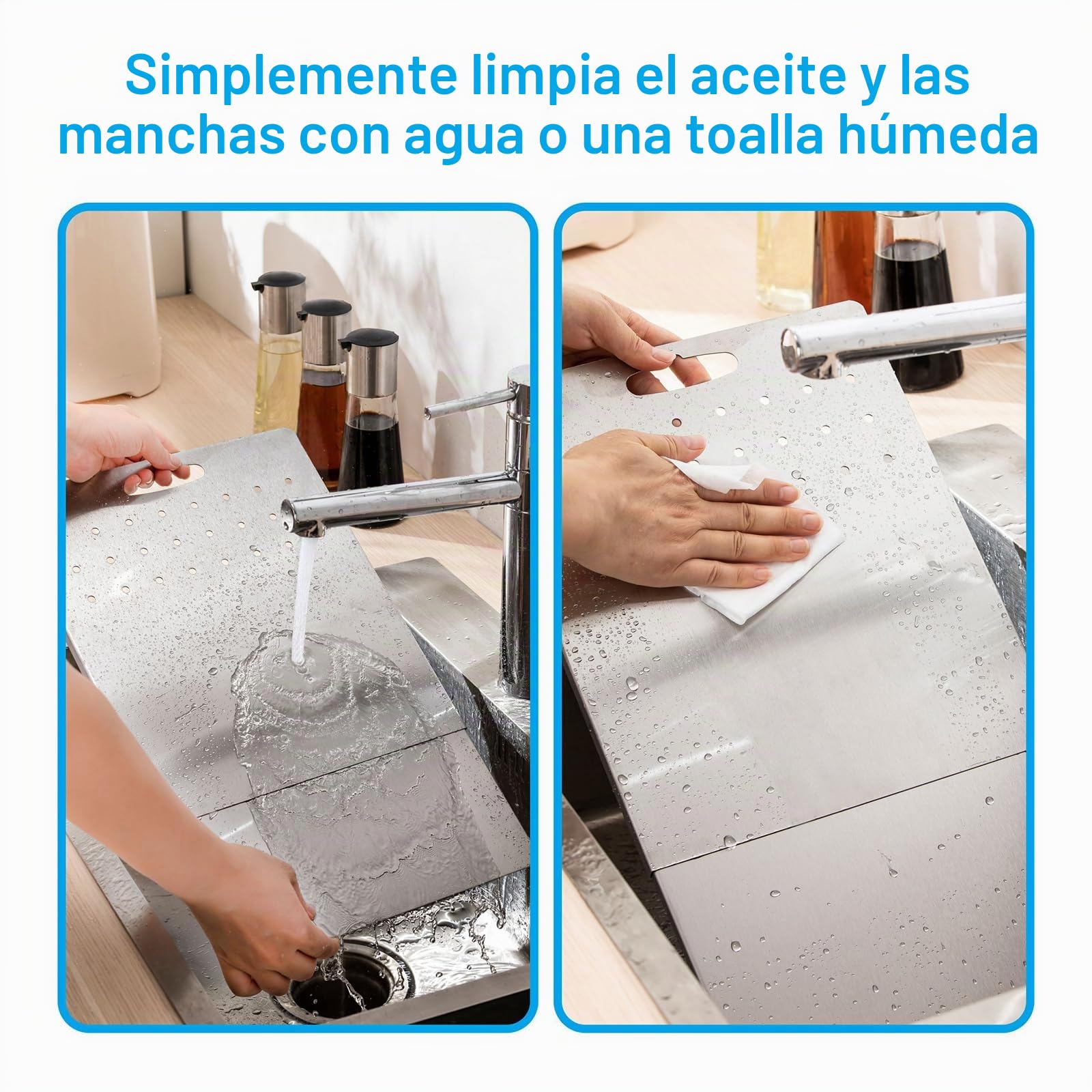 Simplemente limpia el aceite y las manchas con agua o una toalla húmeda