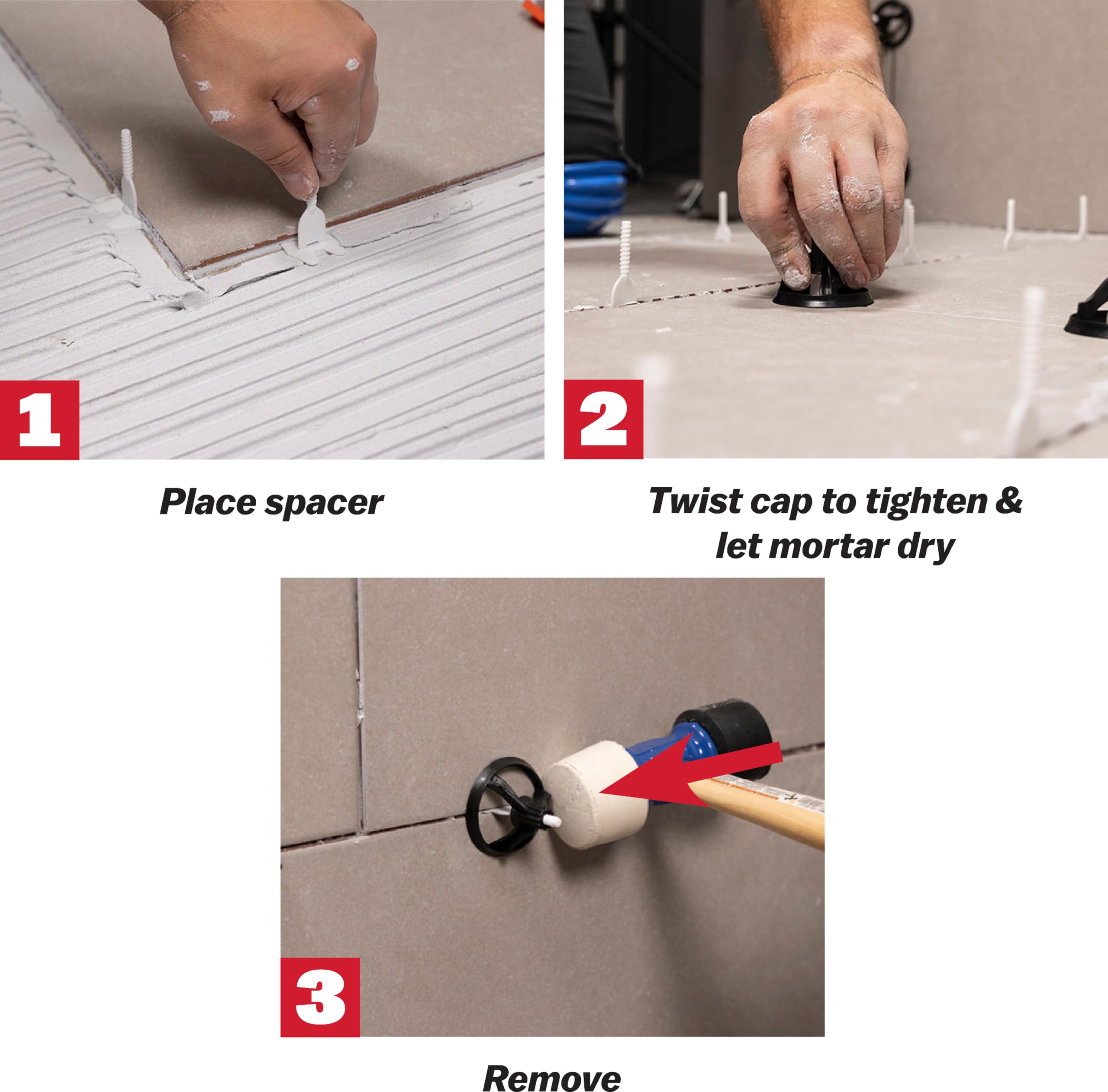 1

Place spacer

2

Twist cap to tighten & let mortar dry

3

Remove