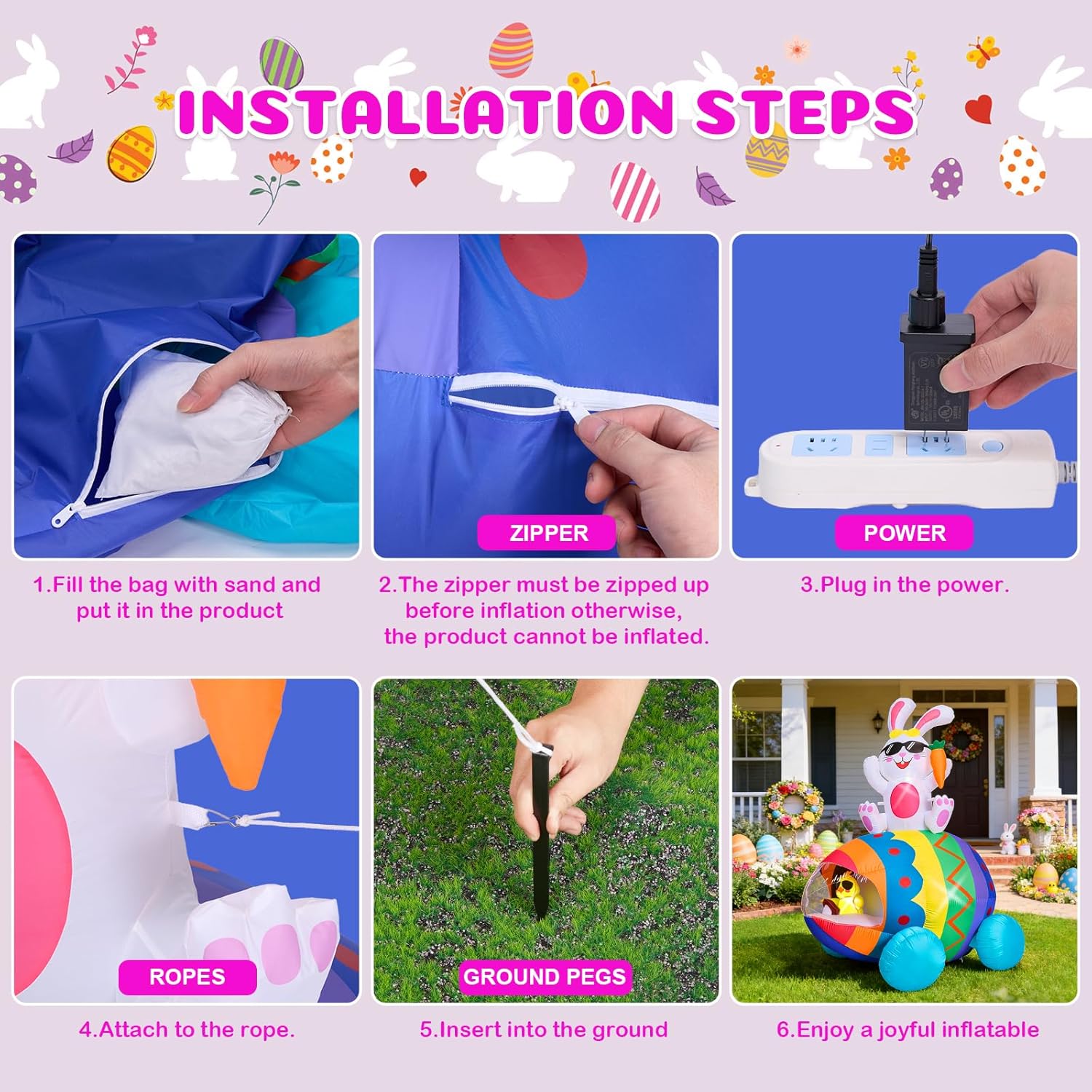 INSTALLATION STEPS

1.Fill the bag with sand and put it in the product

ZIPPER

2.The zipper must be zipped up before inflation otherwise, the product cannot be inflated.

POWER

3.Plug in the power.

ROPES

4.Attach to the rope.

GROUND PEGS

5.Insert into the ground

6.Enjoy a joyful inflatable