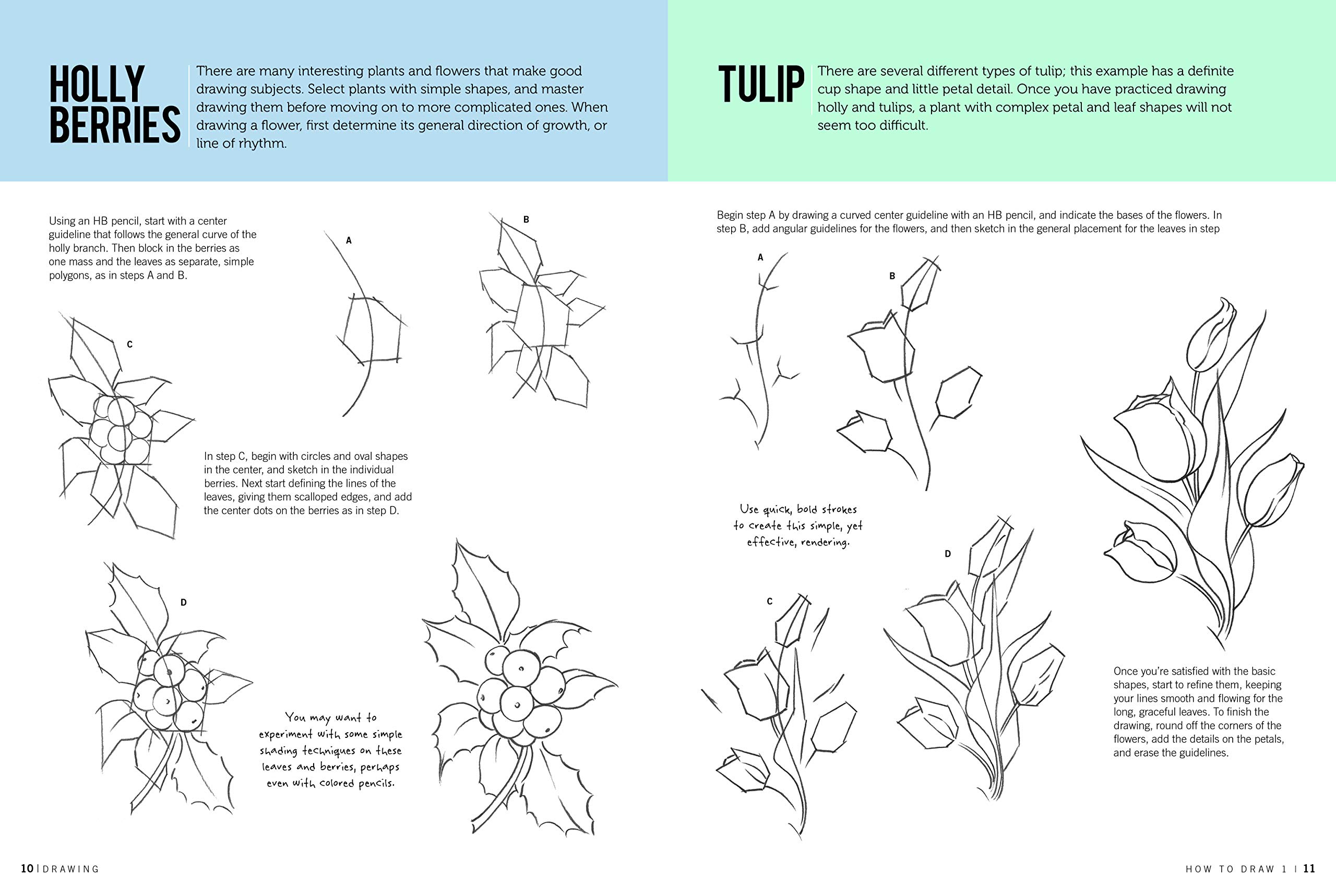 HOLLY BERRIES

There are many interesting plants and flowers that make good drawing subjects. Select plants with simple shapes, and master drawing them before moving on to more complicated ones. When drawing a flower, first determine its general direction of growth, or line of rhythm.

Using an HB pencil, start with a center guideline that follows the general curve of the holly branch. Then block in the berries as one mass and the leaves as separate, simple polygons, as in steps A and B.

A

B

C

In step C, begin with circles and oval shapes in the center, and sketch in the individual berries. Next start defining the lines of the leaves, giving them scalloped edges, and add the center dots on the berries as in step D.

D

You may want to experiment with some simple shading techniques on these leaves and berries, perhaps even with colored pencils.

10 | DRAWING

TULIP

There are several different types of tulip; this example has a definite cup shape and little petal detail. Once you have practiced drawing holly and tulips, a plant with complex petal and leaf shapes will not seem too difficult.

Begin step A by drawing a curved center guideline with an HB pencil, and indicate the bases of the flowers. In step B, add angular guidelines for the flowers, and then sketch in the general placement for the leaves in step

A

B

Use quick, bold strokes to create this simple, yet effective, rendering.

C

D

Once you're satisfied with the basic shapes, start to refine them, keeping your lines smooth and flowing for the long, graceful leaves. To finish the drawing, round off the corners of the flowers, add the details on the petals, and erase the guidelines.

HOW TO DRAW 1 | 11