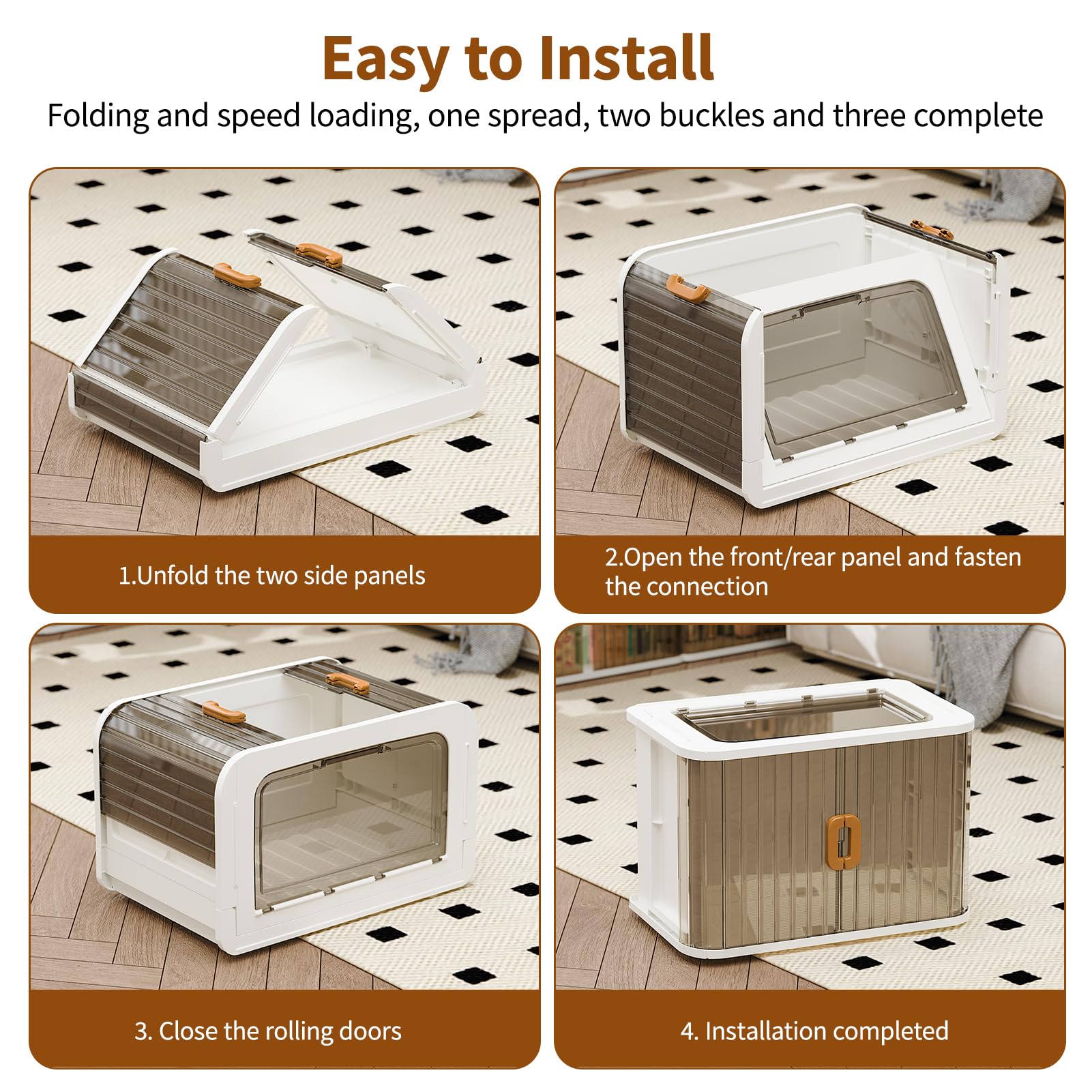 Easy to Install

Folding and speed loading, one spread, two buckles and three complete

1.Unfold the two side panels

2.Open the front/rear panel and fasten the connection

3. Close the rolling doors

4. Installation completed