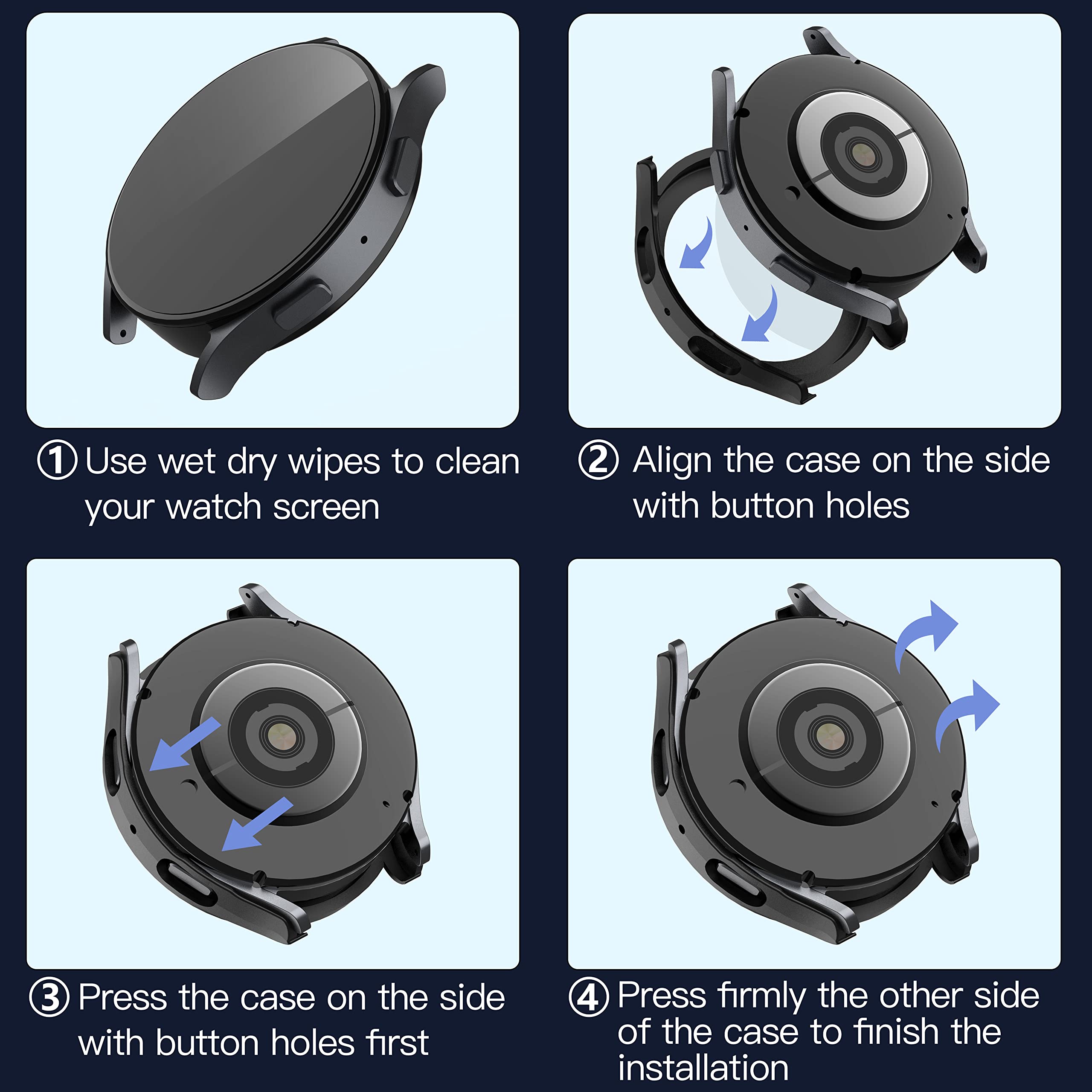 ① Use wet dry wipes to clean your watch screen

② Align the case on the side with button holes

③ Press the case on the side with button holes first

④ Press firmly the other side of the case to finish the installation