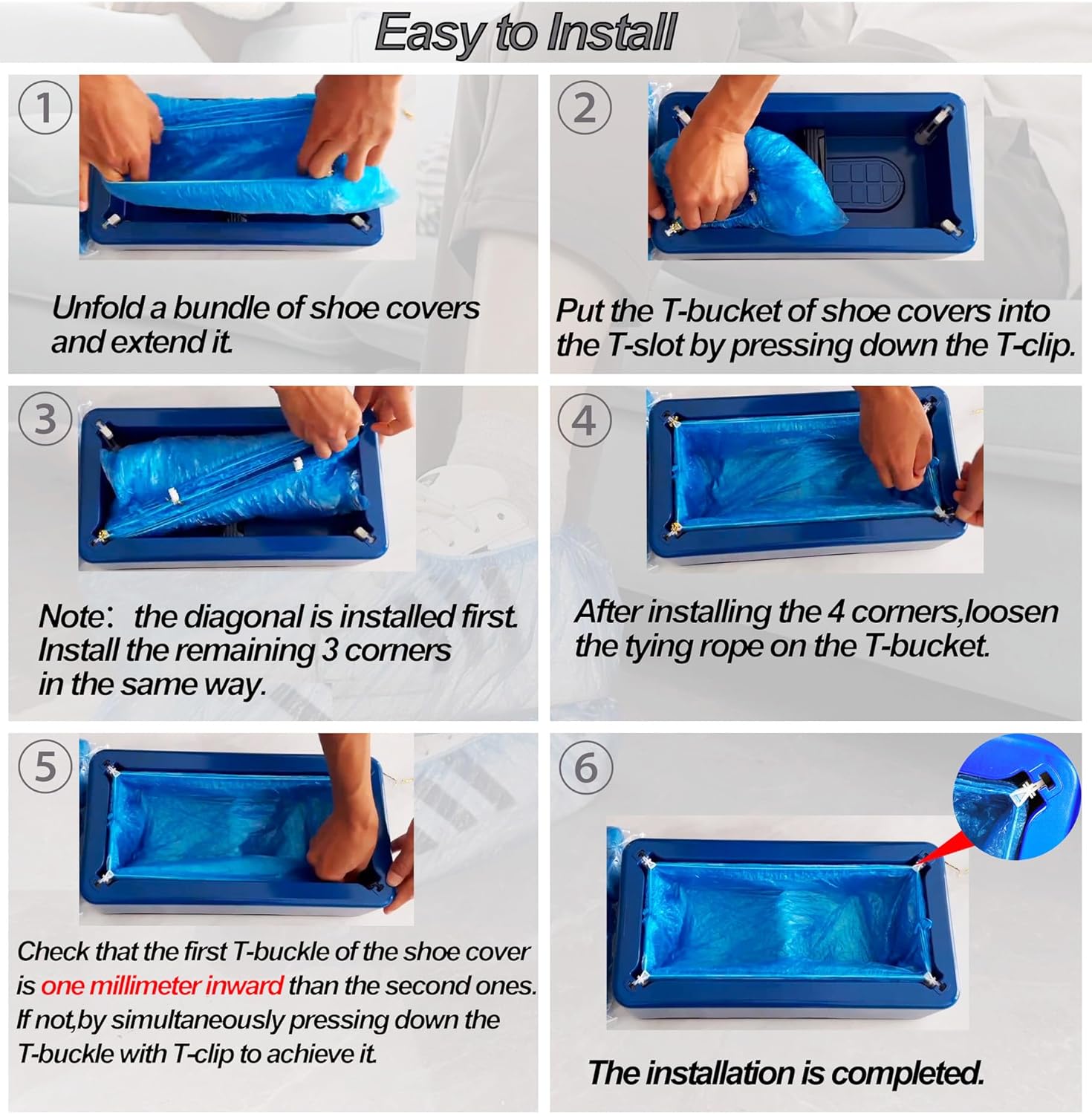 Easy to Install

①

Unfold a bundle of shoe covers and extend it.

②

Put the T-bucket of shoe covers into the T-slot by pressing down the T-clip.

③

Note: the diagonal is installed first. Install the remaining 3 corners in the same way.

④

After installing the 4 corners,loosen the tying rope on the T-bucket.

⑤

Check that the first T-buckle of the shoe cover is one millimeter inward than the second ones. If not,by simultaneously pressing down the T-buckle with T-clip to achieve it.

⑥

The installation is completed.