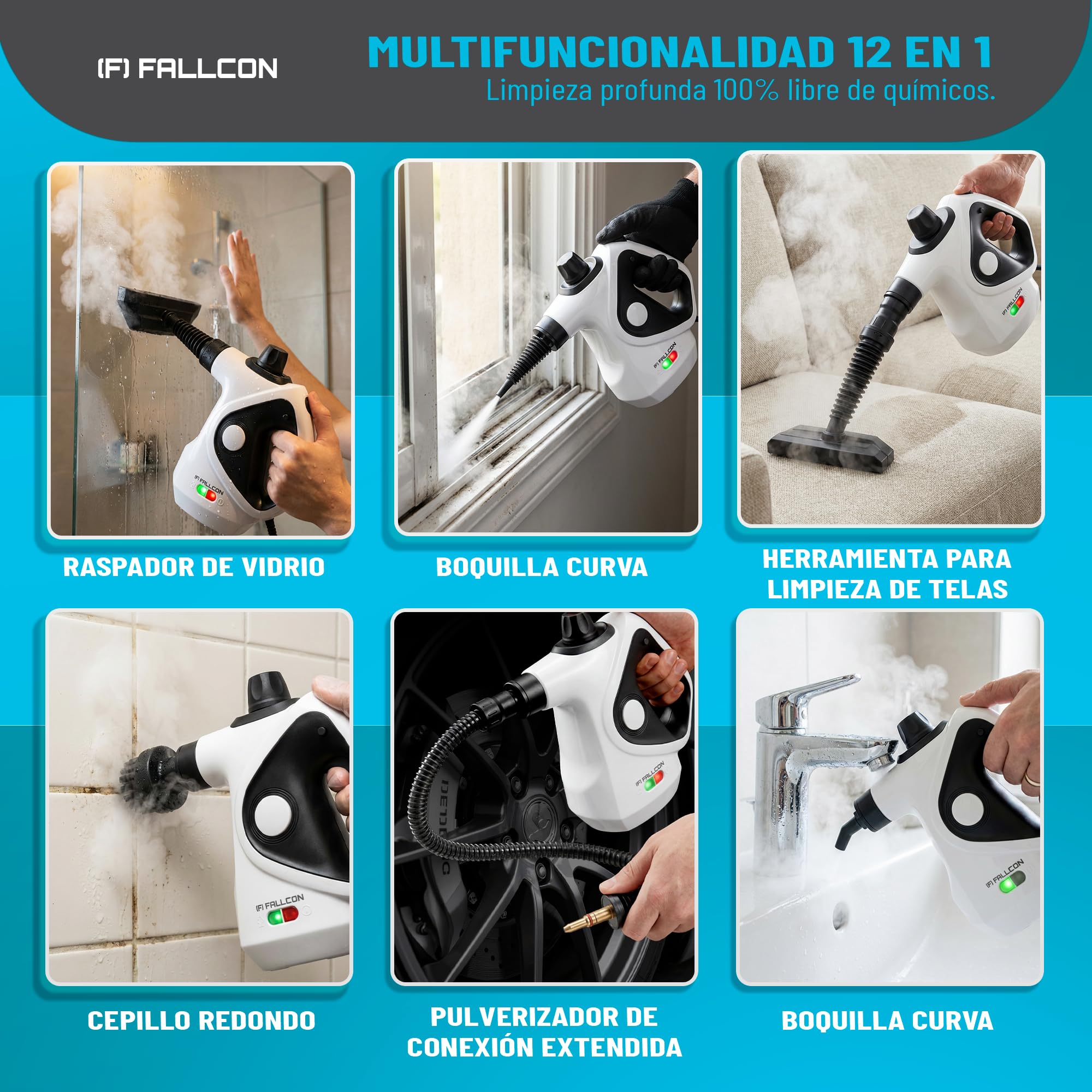 (F) FALLCON

MULTIFUNCIONALIDAD 12 EN 1
Limpieza profunda 100% libre de químicos.

(F) FALLCON

(F) FALLCON

(F) FALLCON

RASPADOR DE VIDRIO

BOQUILLA CURVA

HERRAMIENTA PARA LIMPIEZA DE TELAS

(F) FALLCON

(F) FALLCON

(F) FALLCON

CEPILLO REDONDO

PULVERIZADOR DE CONEXIÓN EXTENDIDA

BOQUILLA CURVA