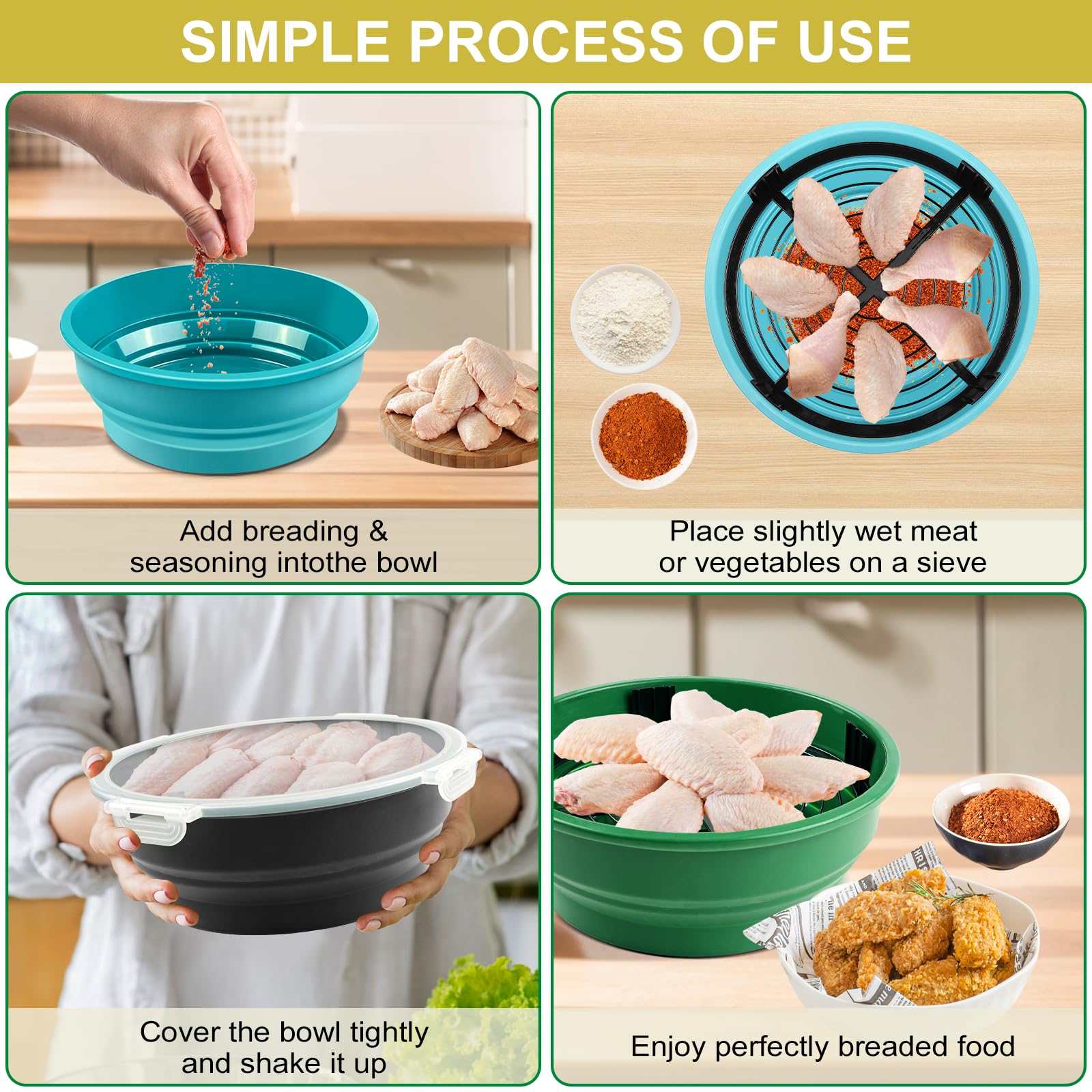 SIMPLE PROCESS OF USE

Add breading & seasoning intothe bowl

Place slightly wet meat or vegetables on a sieve

Cover the bowl tightly and shake it up

Enjoy perfectly breaded food