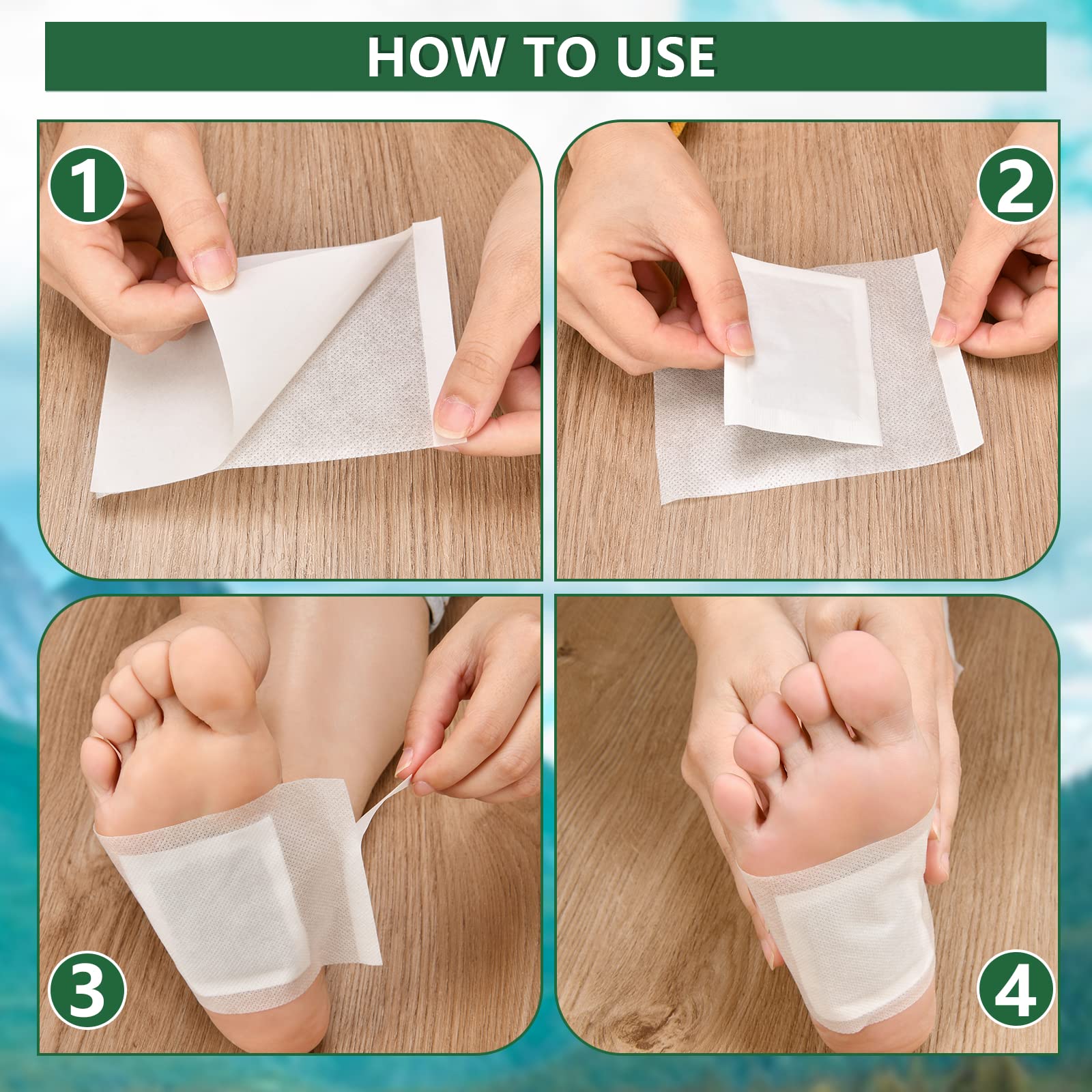 HOW TO USE

1

2

3

4