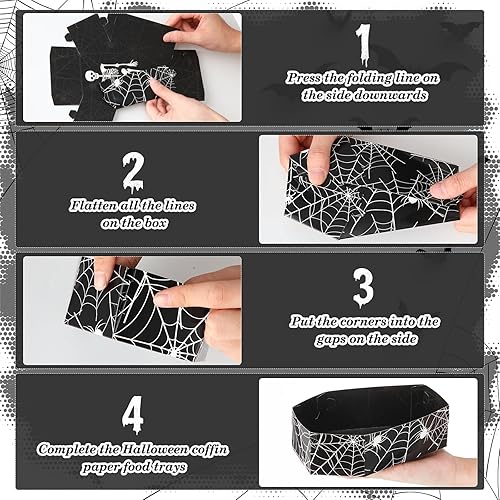 1
Press the folding line on the side downwards

2
Flatten all the lines on the box

3
Put the corners into the gaps on the side

4
Complete the Halloween coffin paper food trays