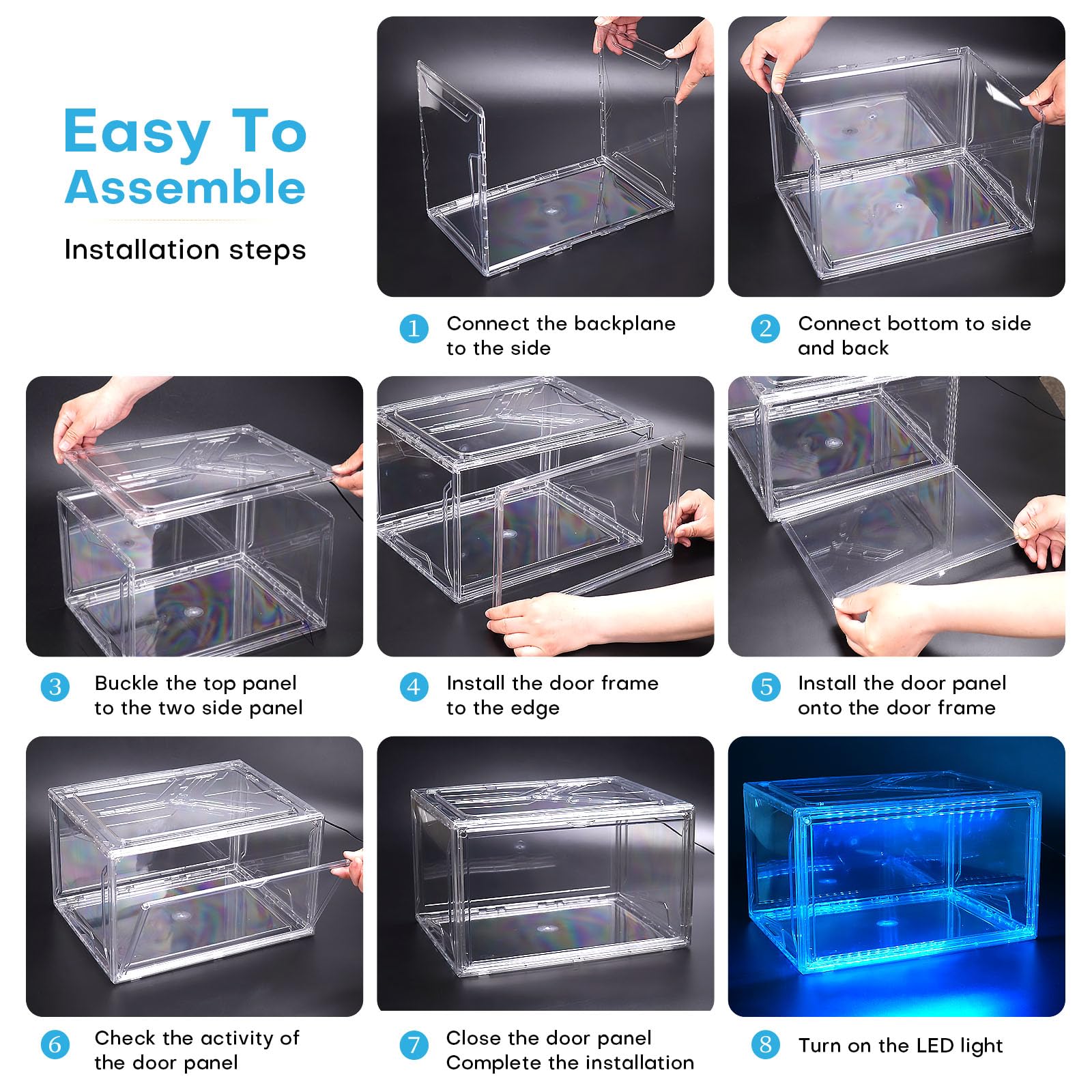 Easy To Assemble

Installation steps

1 Connect the backplane to the side

2 Connect bottom to side and back

3 Buckle the top panel to the two side panel

4 Install the door frame to the edge

5 Install the door panel onto the door frame

6 Check the activity of the door panel

7 Close the door panel Complete the installation

8 Turn on the LED light