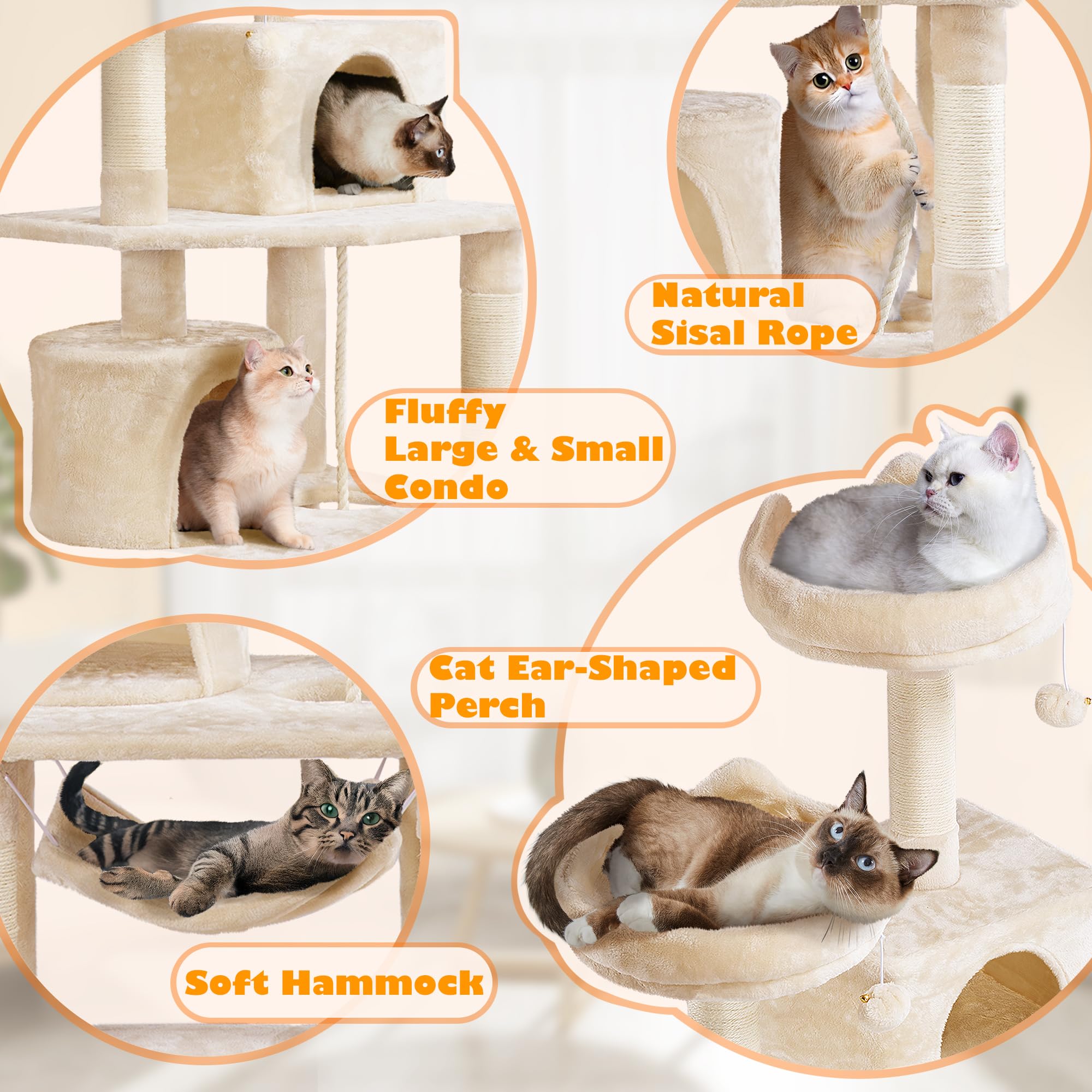 Natural Sisal Rope

Fluffy Large & Small Condo

Cat Ear-Shaped Perch

Soft Hammock