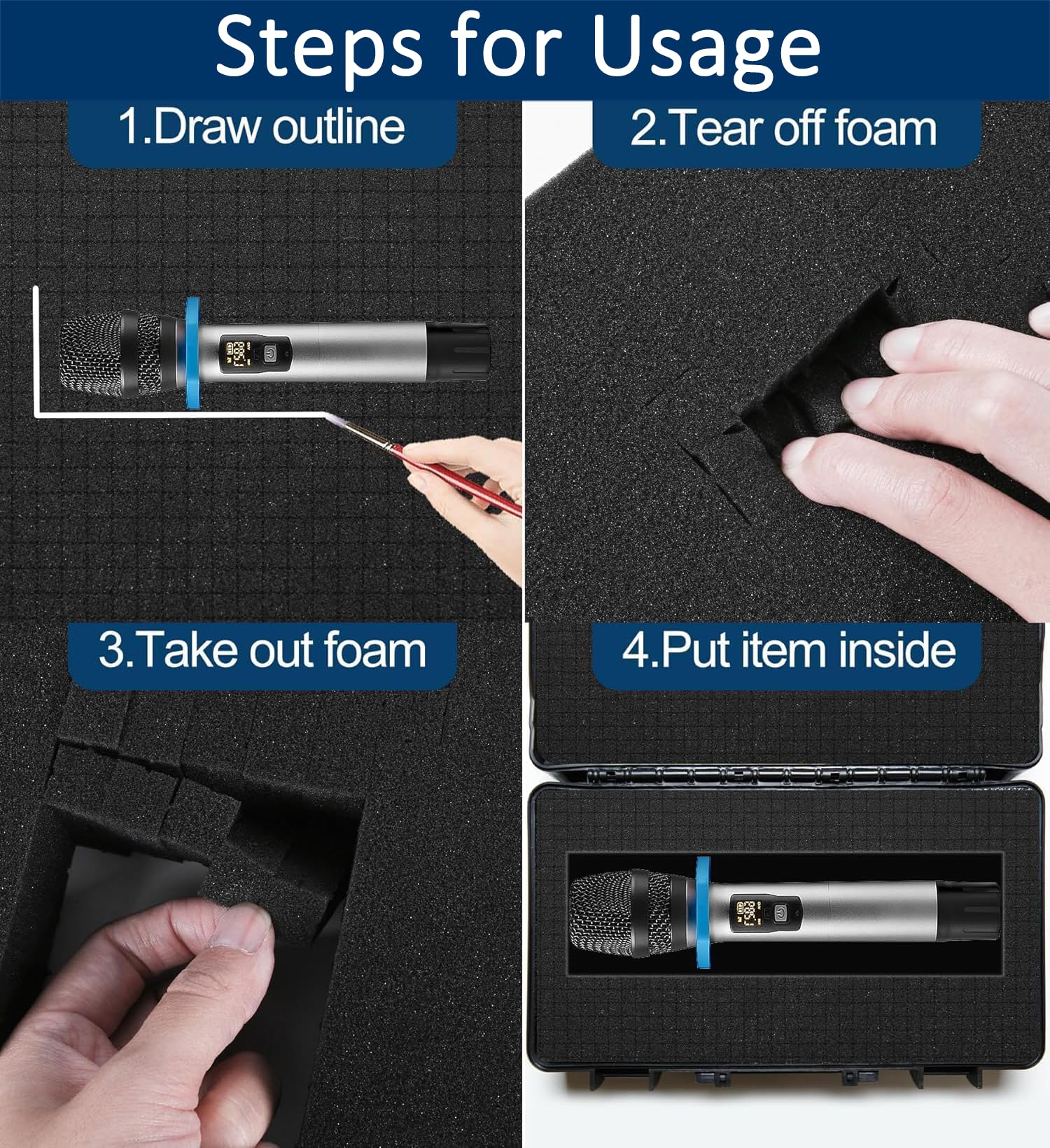 Steps for Usage

1.Draw outline

2.Tear off foam

3.Take out foam

4.Put item inside