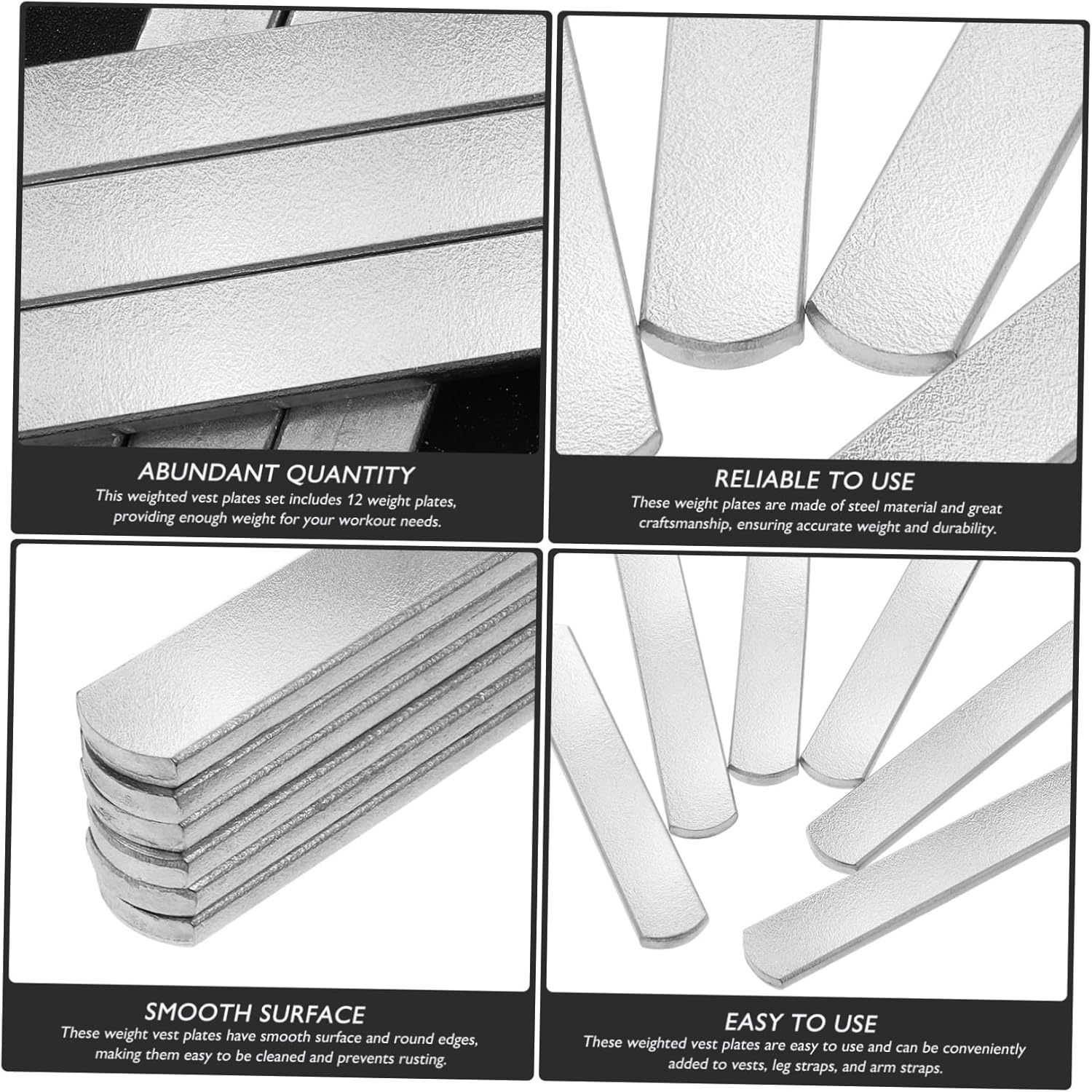 ABUNDANT QUANTITY
This weighted vest plates set includes 12 weight plates, providing enough weight for your workout needs.

RELIABLE TO USE
These weight plates are made of steel material and great craftsmanship, ensuring accurate weight and durability.

SMOOTH SURFACE
These weight vest plates have smooth surface and round edges, making them easy to be cleaned and prevents rusting.

EASY TO USE
These weighted vest plates are easy to use and can be conveniently added to vests, leg straps, and arm straps.