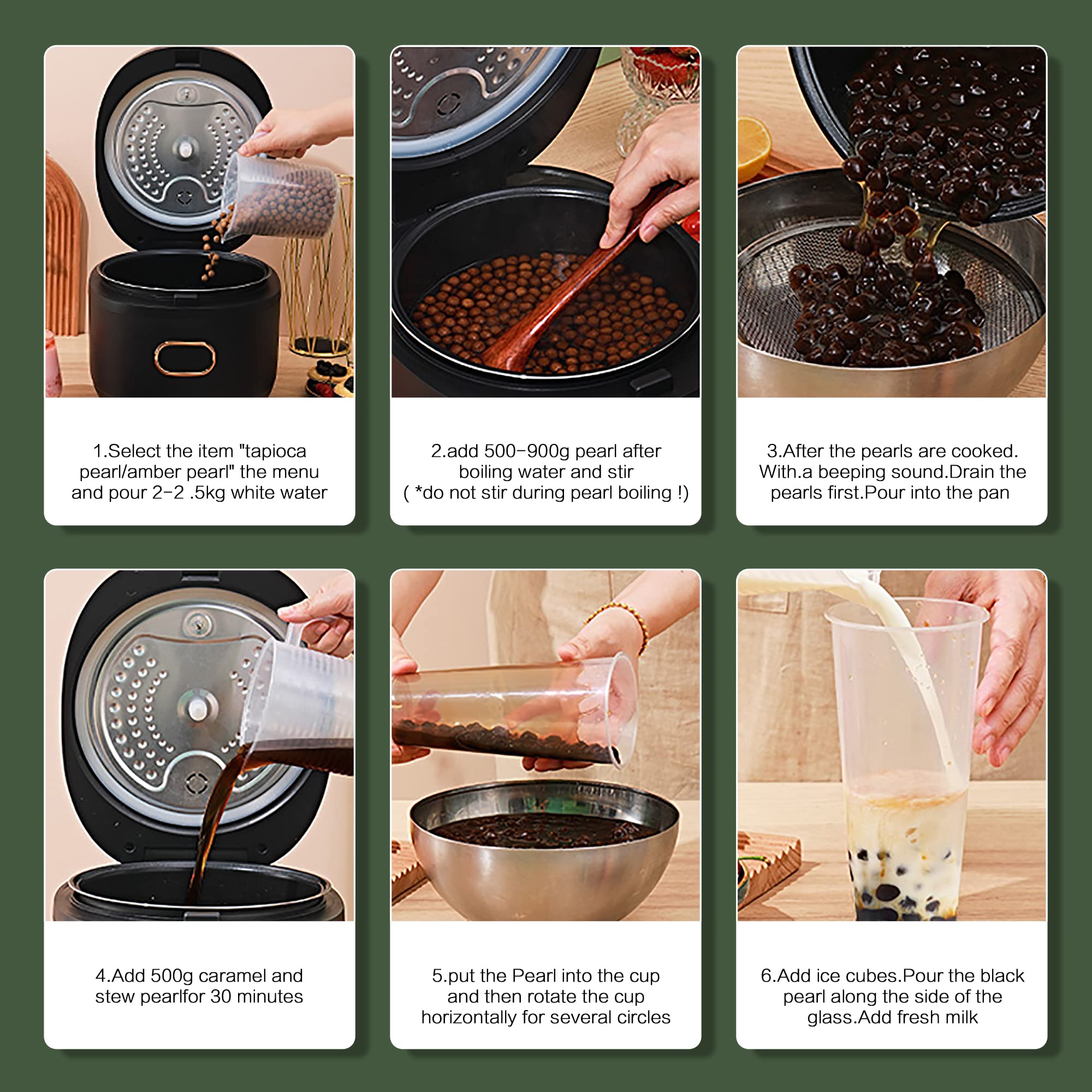 1.Select the item "tapioca pearl/amber pearl" the menu and pour 2-2 .5kg white water

2.add 500-900g pearl after boiling water and stir ( *do not stir during pearl boiling !)

3.After the pearls are cooked. With.a beeping sound.Drain the pearls first.Pour into the pan

4.Add 500g caramel and stew pearlfor 30 minutes

5.put the Pearl into the cup and then rotate the cup horizontally for several circles

6.Add ice cubes.Pour the black pearl along the side of the glass.Add fresh milk