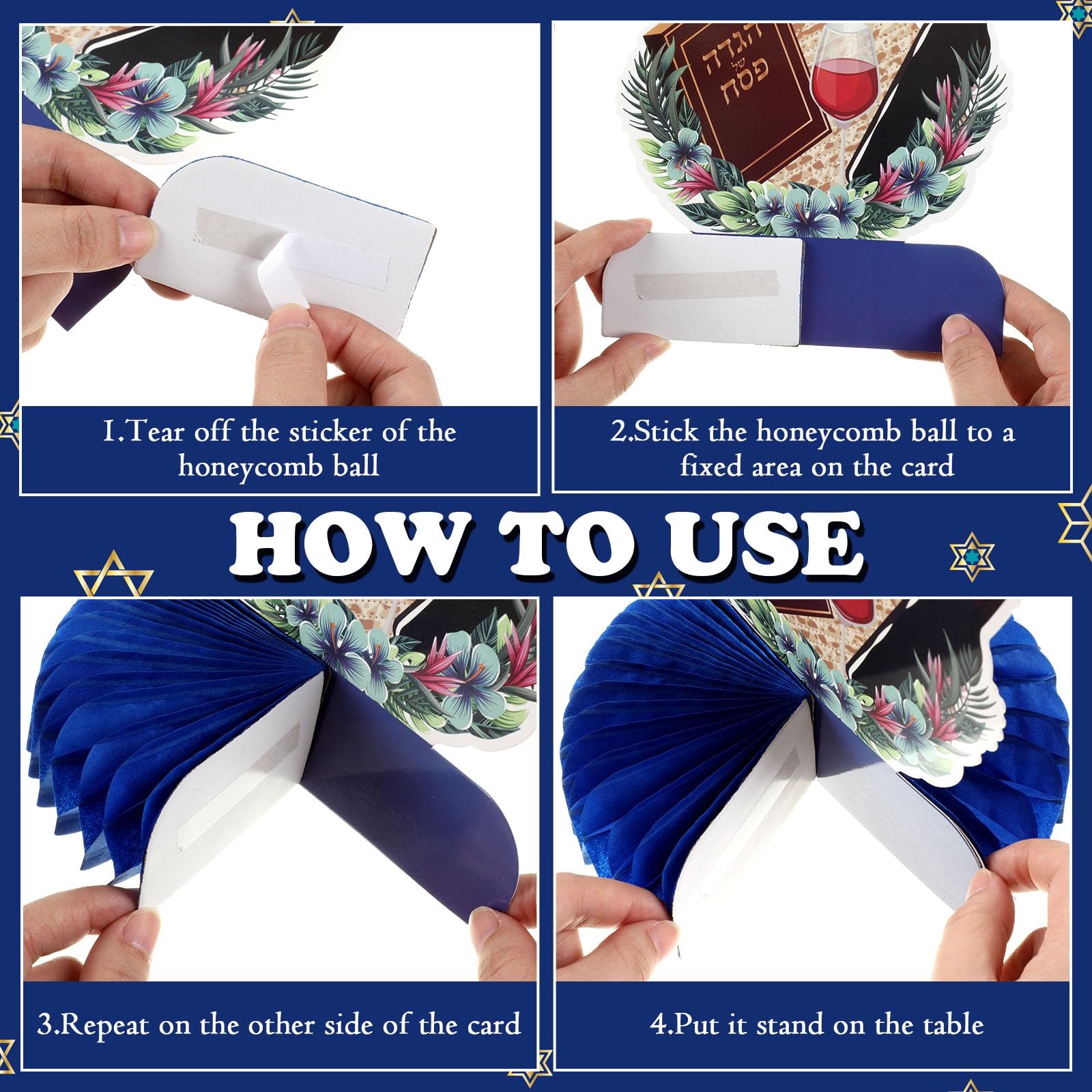 הגדה של פסח

1.Tear off the sticker of the honeycomb ball

2.Stick the honeycomb ball to a fixed area on the card

HOW TO USE

3.Repeat on the other side of the card

4.Put it stand on the table