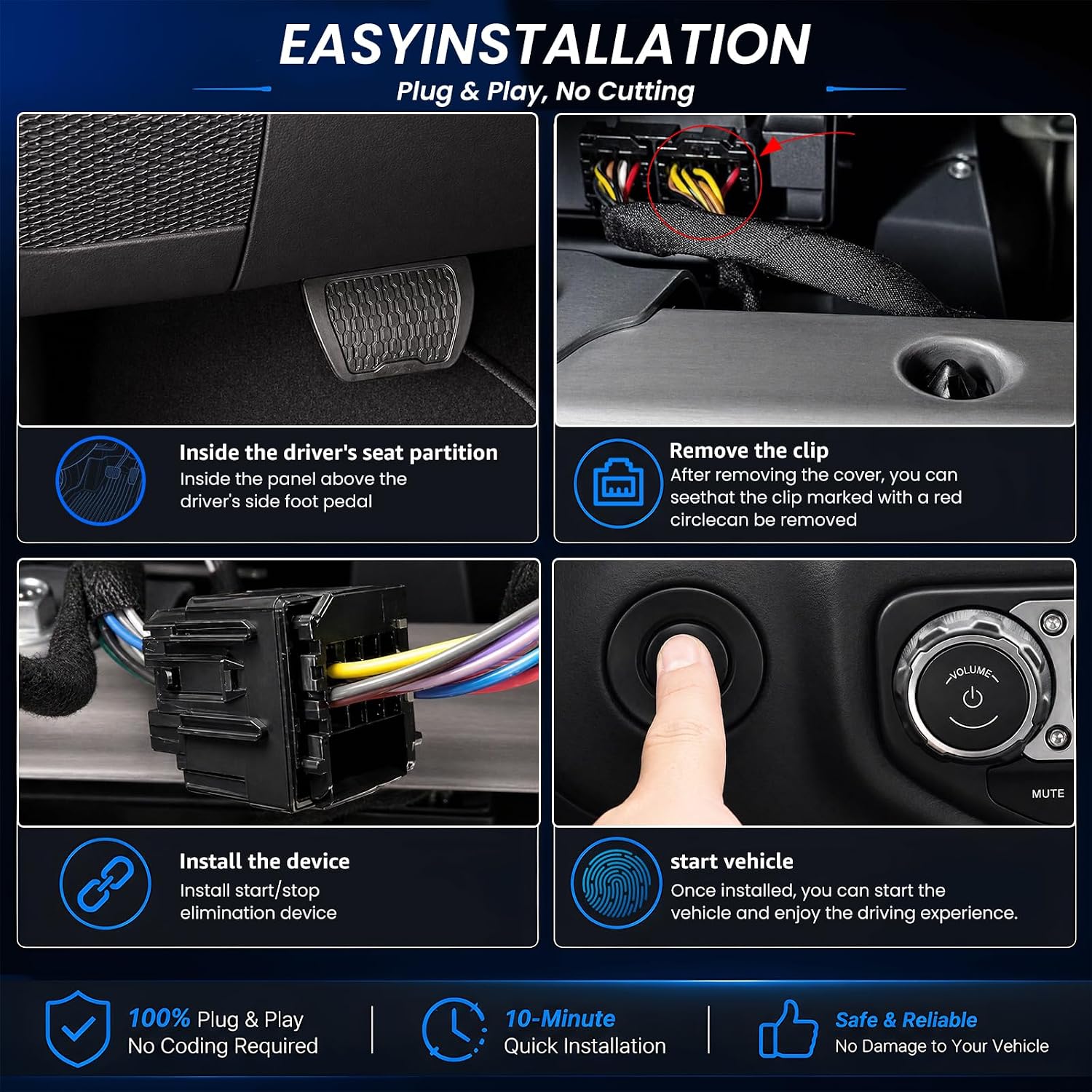 EASYINSTALLATION
Plug & Play, No Cutting

Inside the driver's seat partition
Inside the panel above the driver's side foot pedal

Remove the clip
After removing the cover, you can seethat the clip marked with a red circlecan be removed

VOLUME

MUTE

Install the device
Install start/stop elimination device

start vehicle
Once installed, you can start the vehicle and enjoy the driving experience.

100% Plug & Play
No Coding Required

10-Minute
Quick Installation

Safe & Reliable
No Damage to Your Vehicle