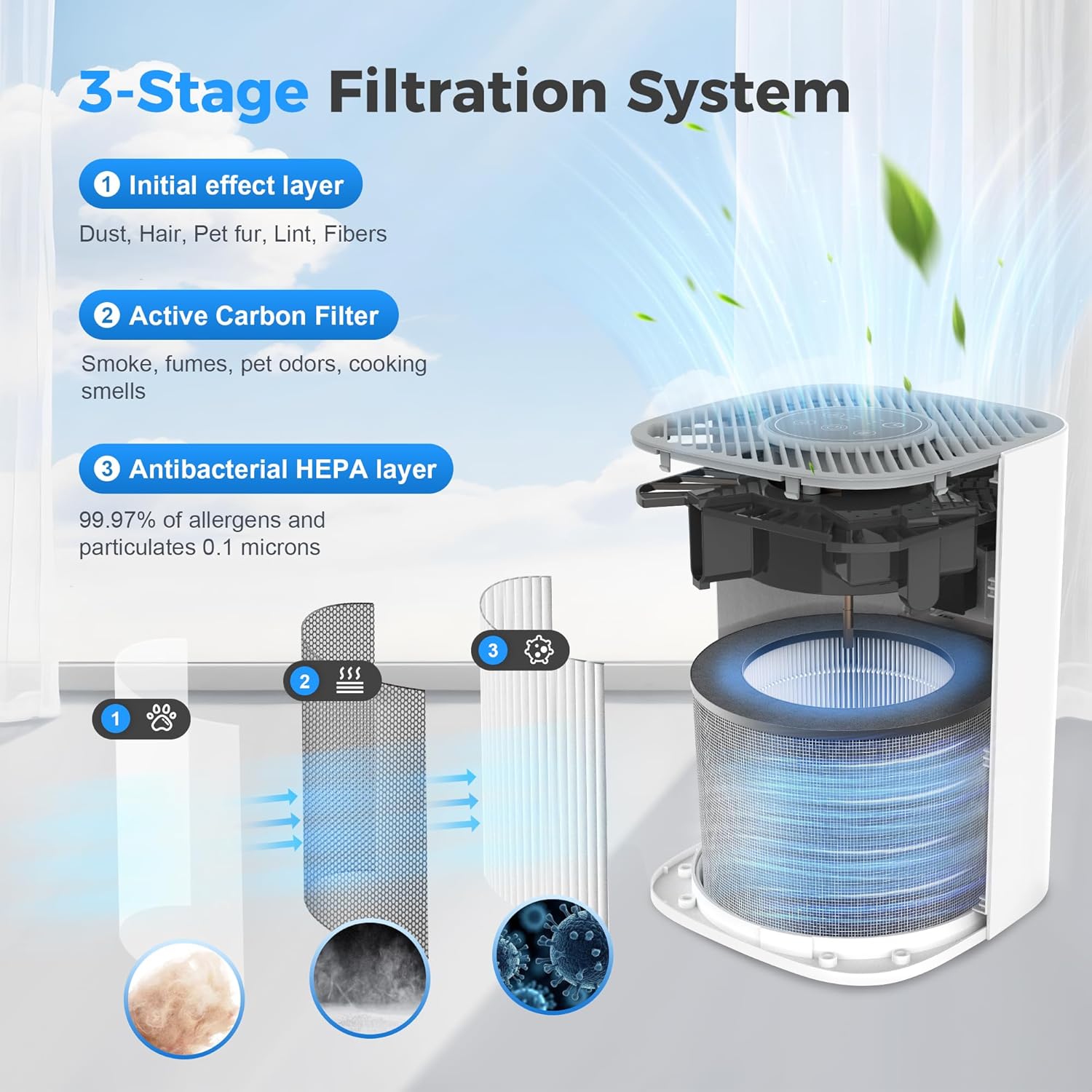 3-Stage Filtration System

1 Initial effect layer

Dust, Hair, Pet fur, Lint, Fibers

2 Active Carbon Filter

Smoke, fumes, pet odors, cooking smells

3 Antibacterial HEPA layer

99.97% of allergens and particulates 0.1 microns

1

2

3