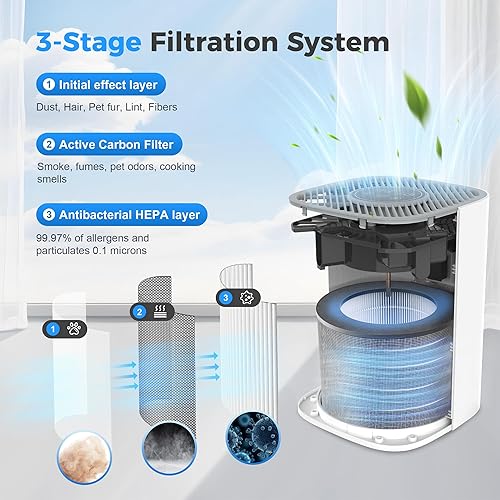 3-Stage Filtration System

1 Initial effect layer

Dust, Hair, Pet fur, Lint, Fibers

2 Active Carbon Filter

Smoke, fumes, pet odors, cooking smells

3 Antibacterial HEPA layer

99.97% of allergens and particulates 0.1 microns

1

2

3