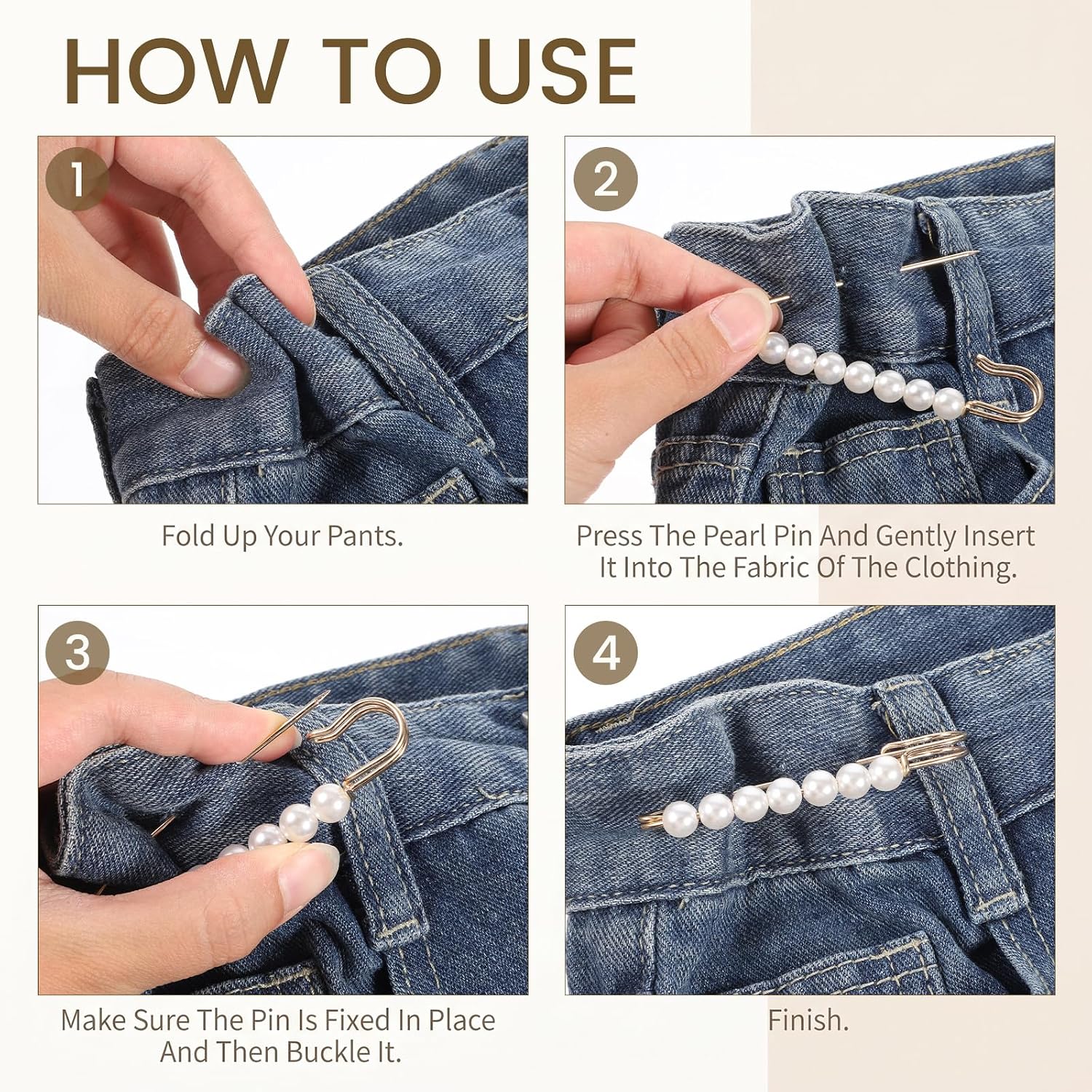 HOW TO USE

1

Fold Up Your Pants.

2

Press The Pearl Pin And Gently Insert It Into The Fabric Of The Clothing.

3

Make Sure The Pin Is Fixed In Place And Then Buckle It.

4

Finish.