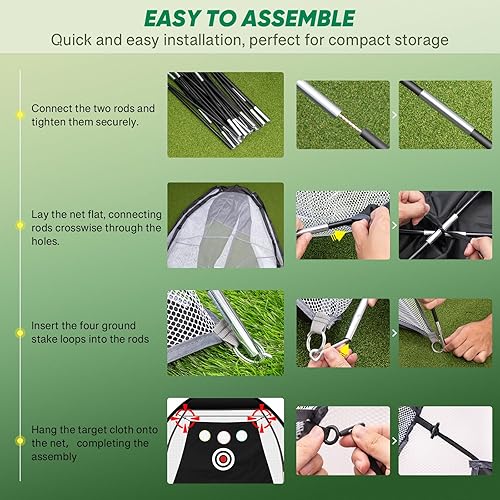 EASY TO ASSEMBLE
Quick and easy installation, perfect for compact storage

Connect the two rods and tighten them securely.

Lay the net flat, connecting rods crosswise through the holes.

Insert the four ground stake loops into the rods

Hang the target cloth onto the net， completing the assembly