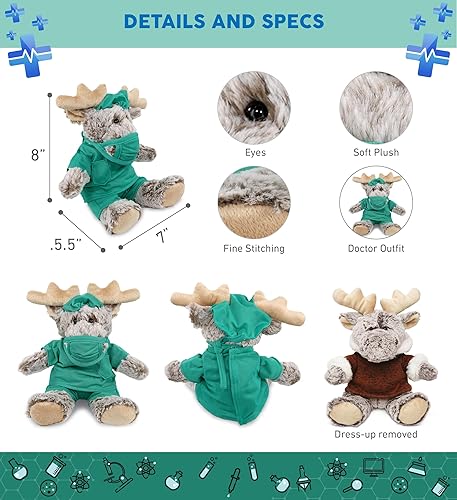 DETAILS AND SPECS

8"

.5.5"

7"

Eyes

Soft Plush

Fine Stitching

Doctor Outfit

Dress-up removed