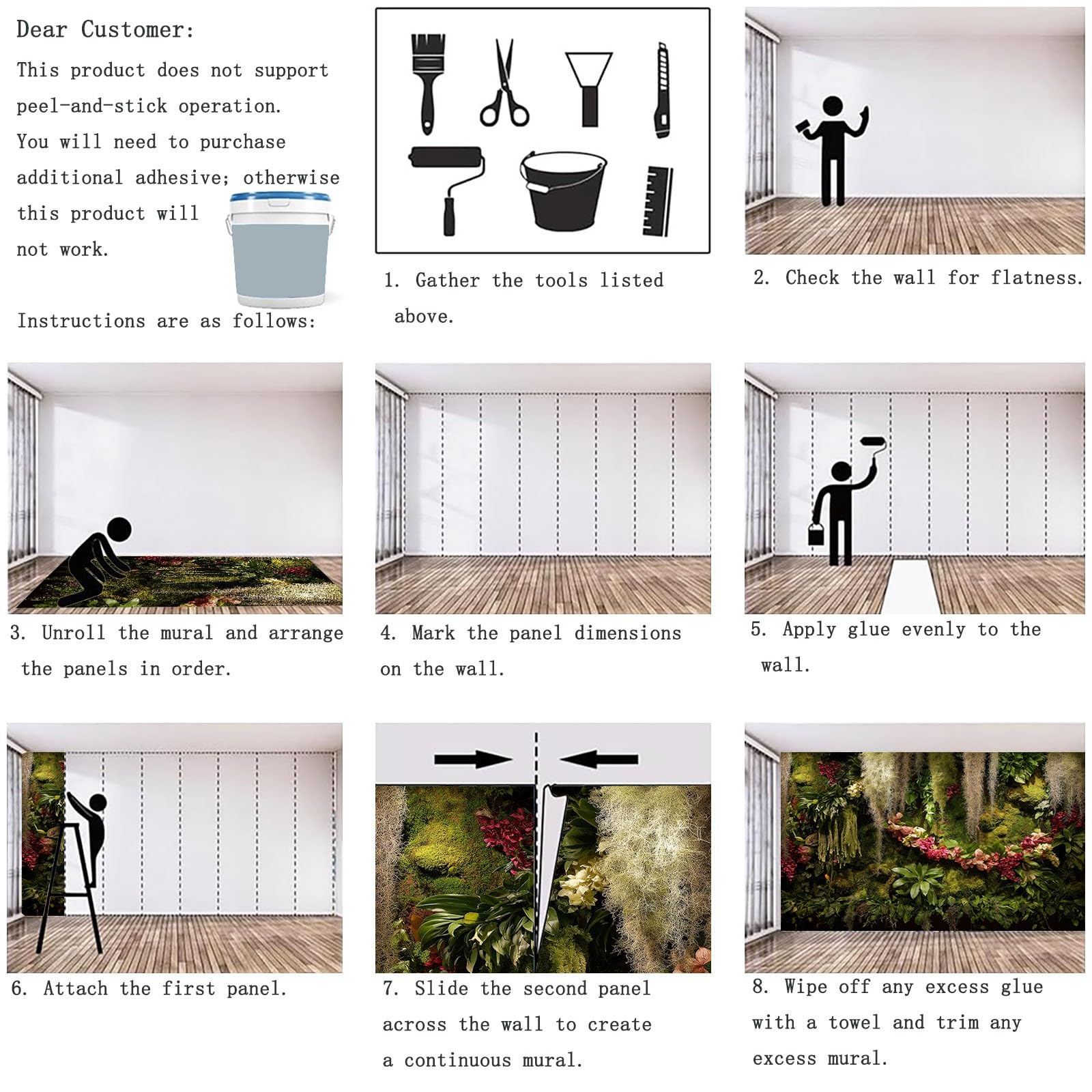 Dear Customer:

This product does not support peel-and-stick operation. You will need to purchase additional adhesive; otherwise this product will not work.

Instructions are as follows:

1. Gather the tools listed above.

2. Check the wall for flatness.

3. Unroll the mural and arrange the panels in order.

4. Mark the panel dimensions on the wall.

5. Apply glue evenly to the wall.

6. Attach the first panel.

7. Slide the second panel across the wall to create a continuous mural.

8. Wipe off any excess glue with a towel and trim any excess mural.