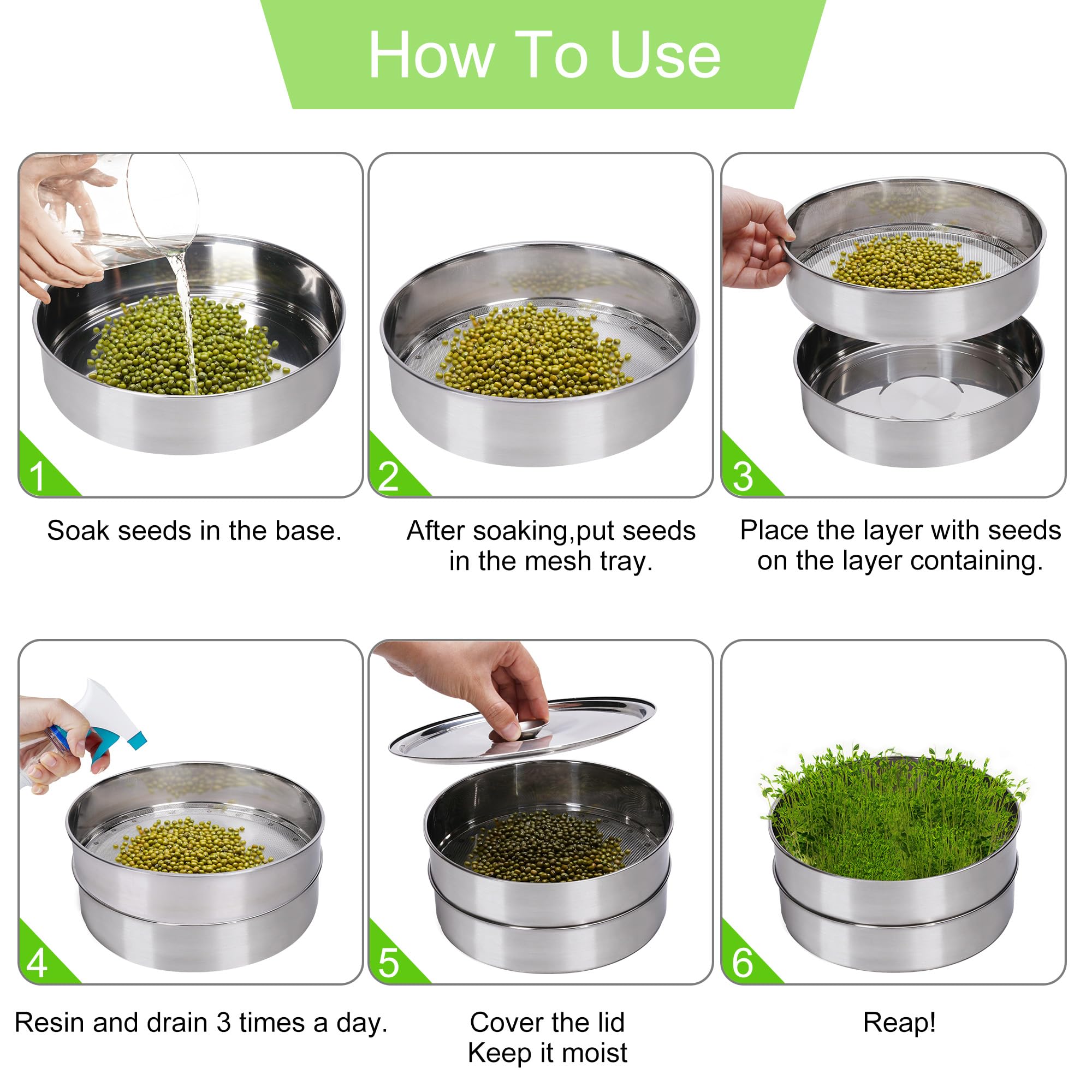 How To Use

1

Soak seeds in the base.

2

After soaking,put seeds in the mesh tray.

3

Place the layer with seeds on the layer containing.

4

Resin and drain 3 times a day.

5

Cover the lid
Keep it moist

6

Reap!