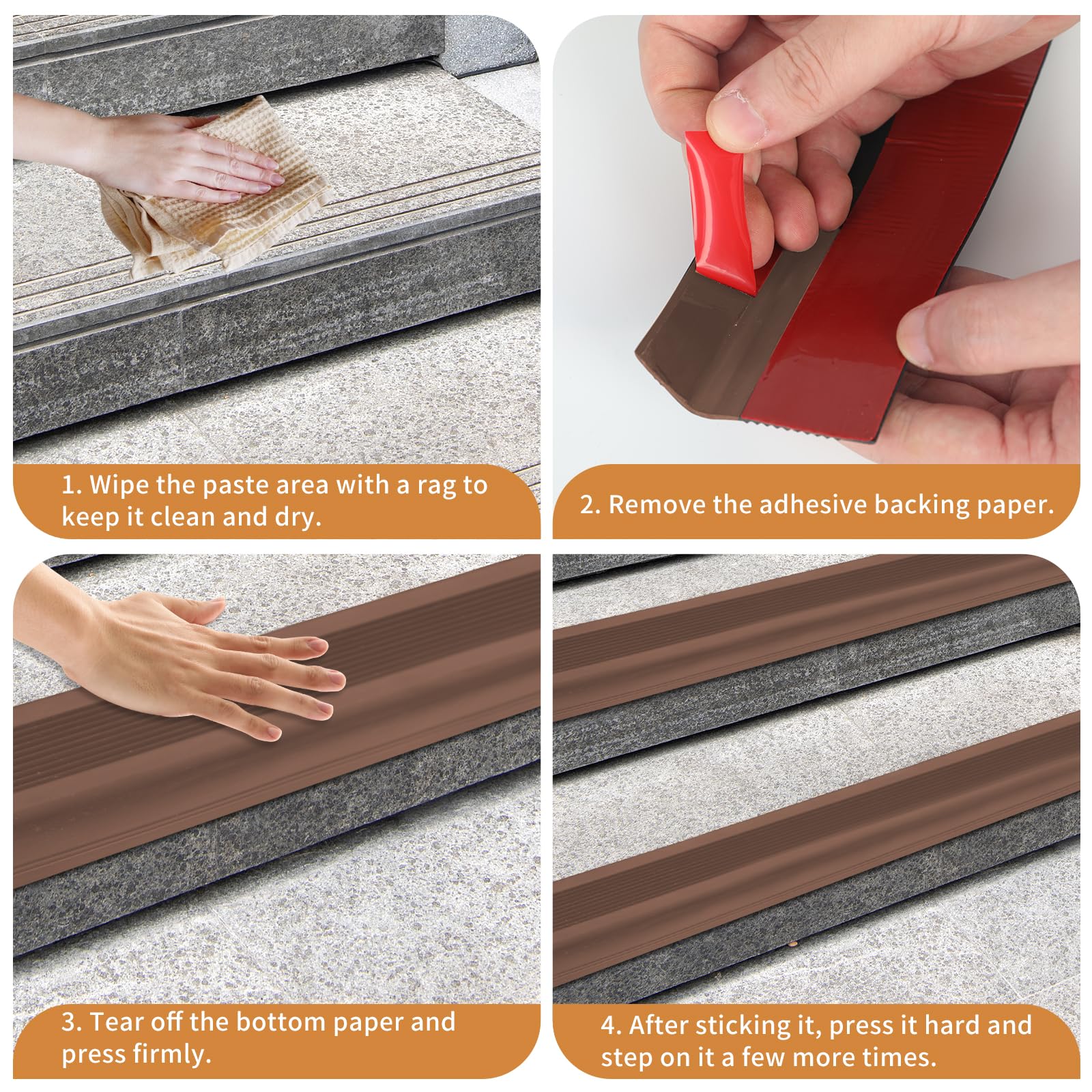 1. Wipe the paste area with a rag to keep it clean and dry.

2. Remove the adhesive backing paper.

3. Tear off the bottom paper and press firmly.

4. After sticking it, press it hard and step on it a few more times.