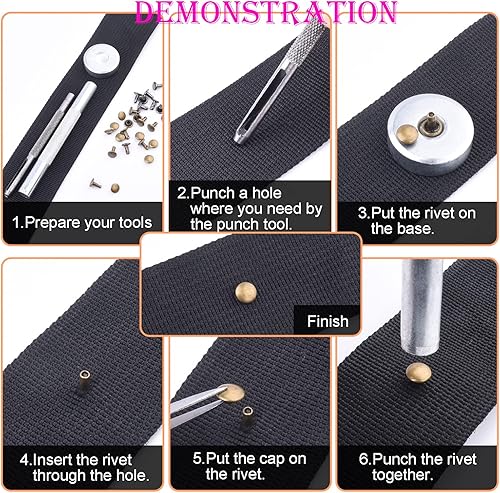 DEMONSTRATION

1.Prepare your tools

2.Punch a hole where you need by the punch tool.

3.Put the rivet on the base.

Finish

4.Insert the rivet through the hole.

5.Put the cap on the rivet.

6.Punch the rivet together.