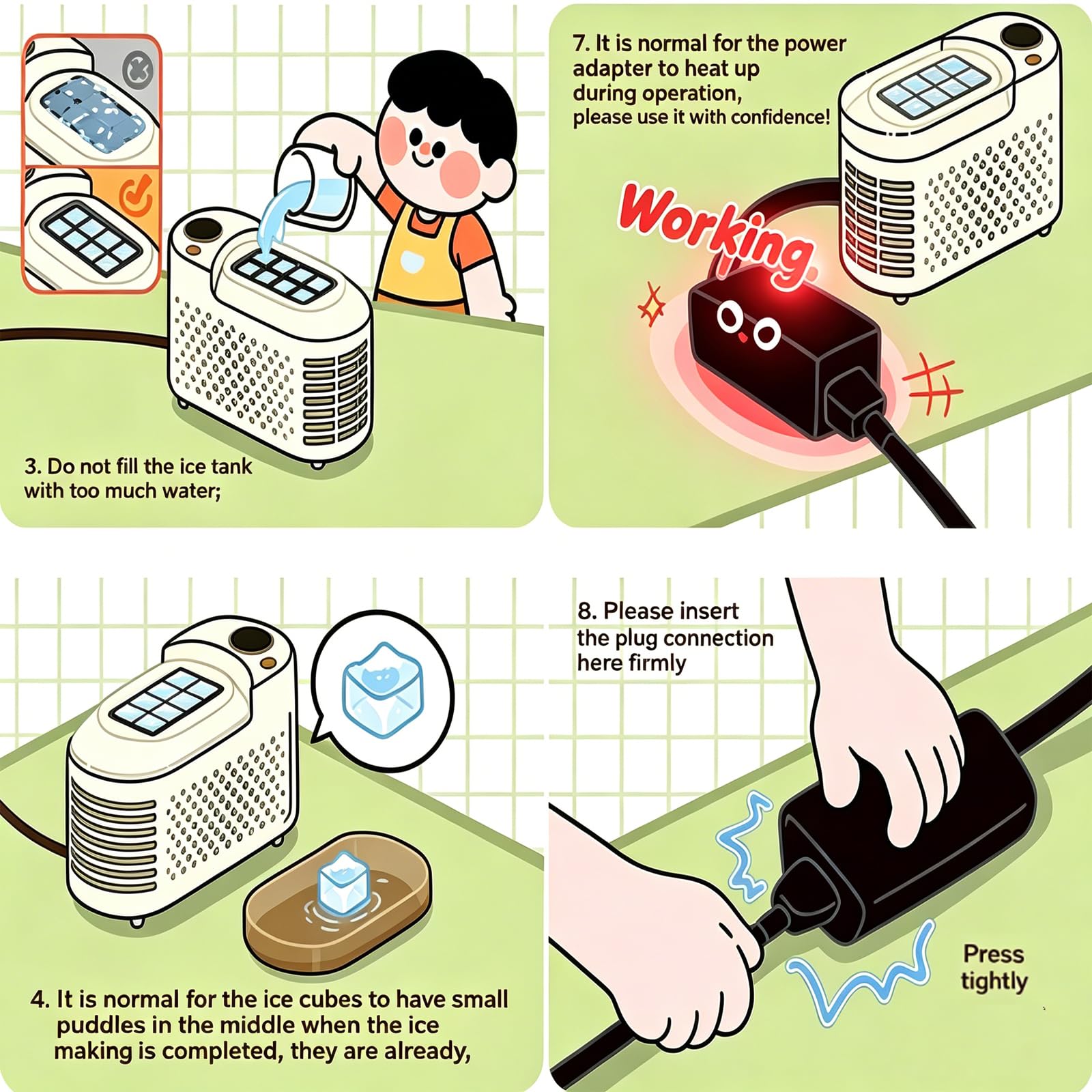 3. Do not fill the ice tank with too much water;

7. It is normal for the power adapter to heat up during operation, please use it with confidence!

Working.

4. It is normal for the ice cubes to have small puddles in the middle when the ice making is completed, they are already,

8. Please insert the plug connection here firmly

Press tightly