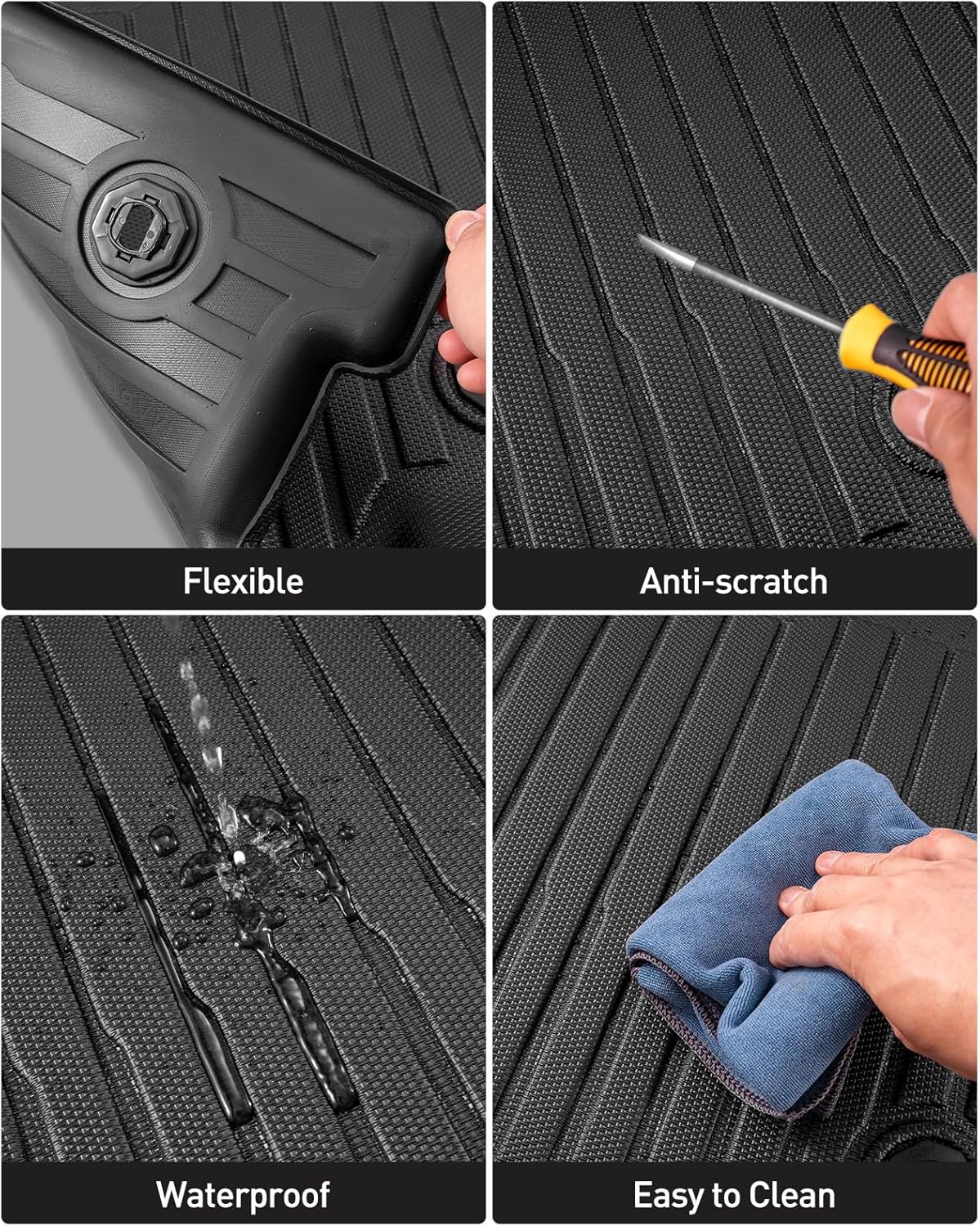 Flexible

Anti-scratch

Waterproof

Easy to Clean