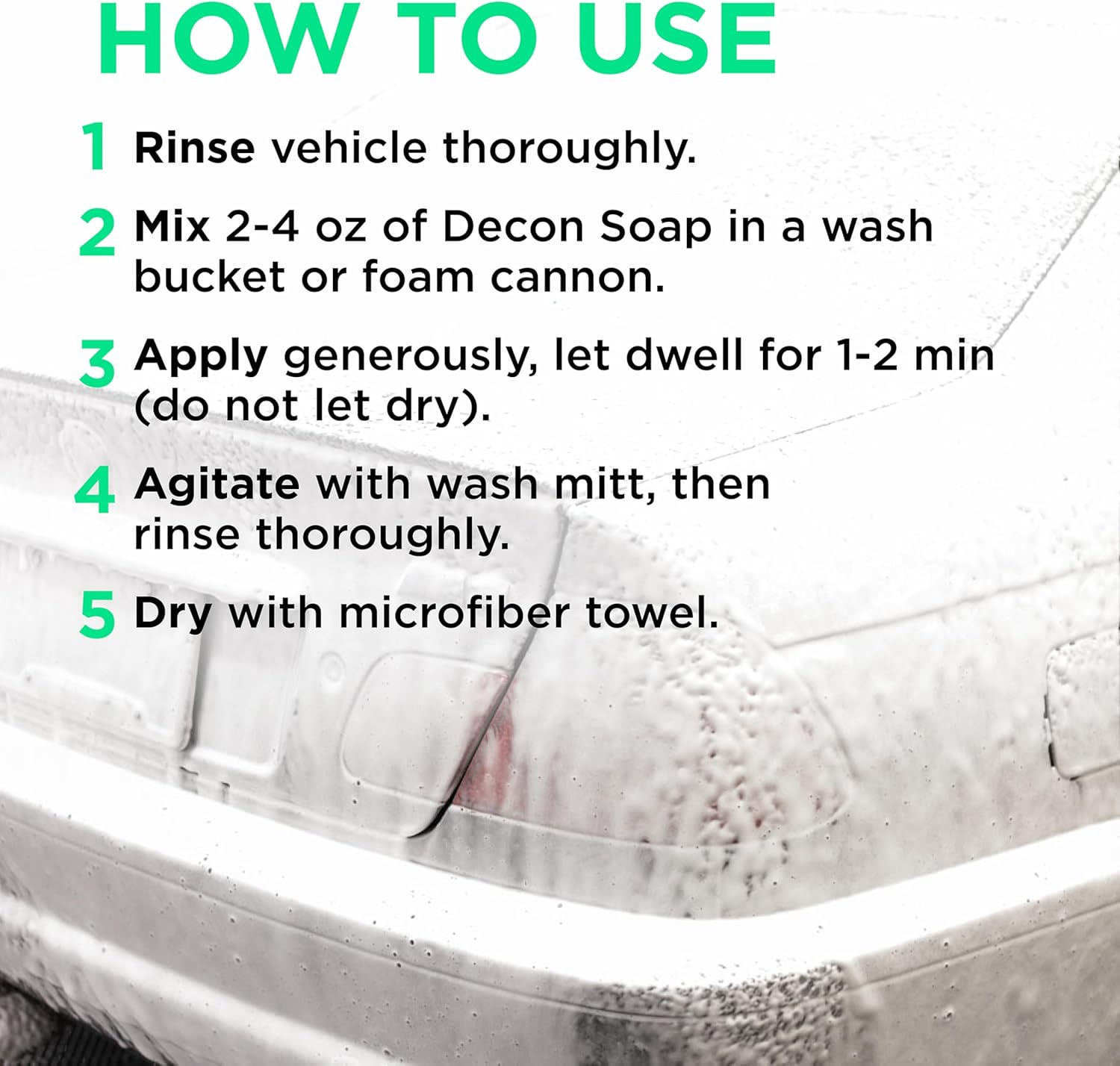 HOW TO USE

1 Rinse vehicle thoroughly.

2 Mix 2-4 oz of Decon Soap in a wash bucket or foam cannon.

3 Apply generously, let dwell for 1-2 min (do not let dry).

4 Agitate with wash mitt, then rinse thoroughly.

5 Dry with microfiber towel.