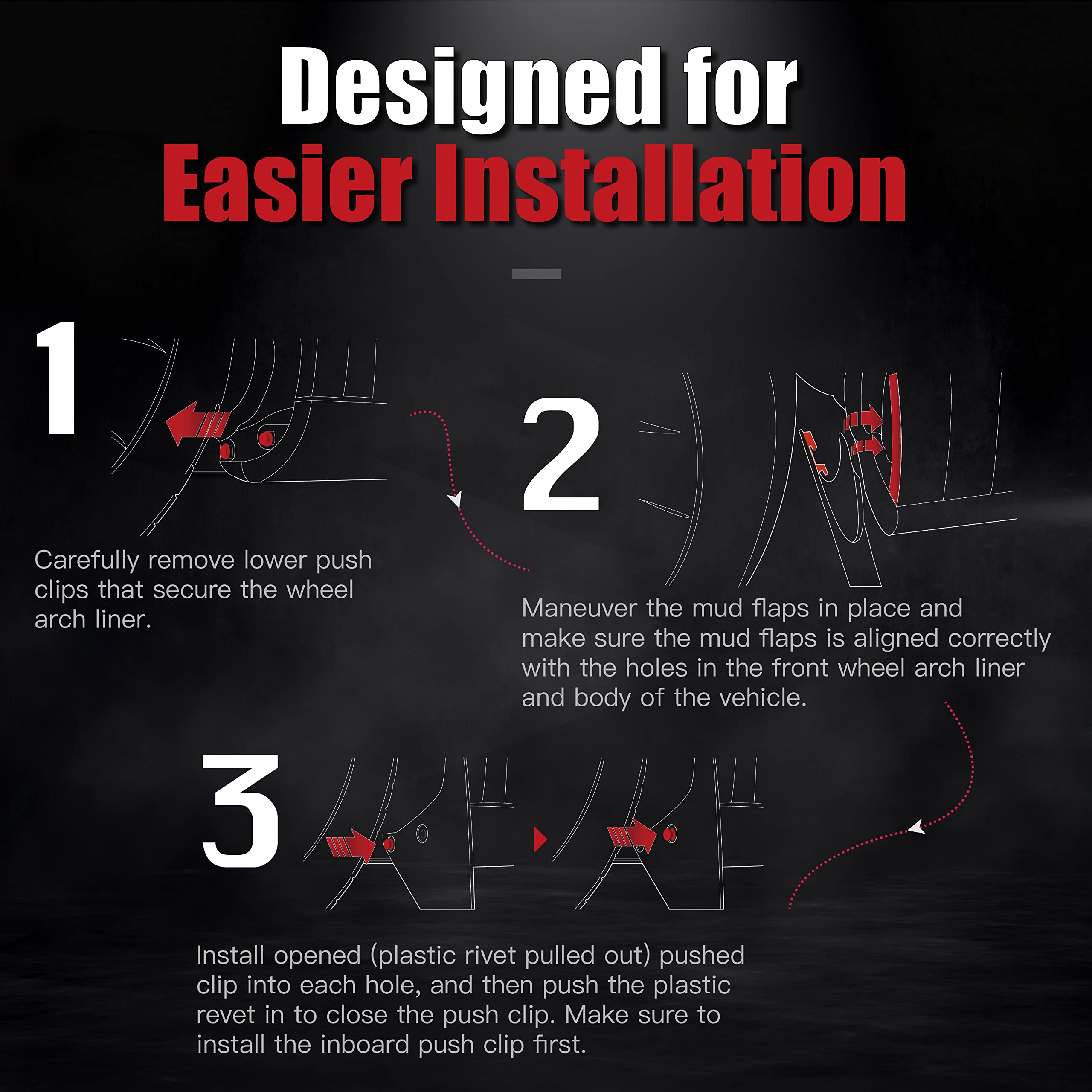 Designed for
Easier Installation

1

Carefully remove lower push clips that secure the wheel arch liner.

2

Maneuver the mud flaps in place and make sure the mud flaps is aligned correctly with the holes in the front wheel arch liner and body of the vehicle.

3

Install opened (plastic rivet pulled out) pushed clip into each hole, and then push the plastic revet in to close the push clip. Make sure to install the inboard push clip first.