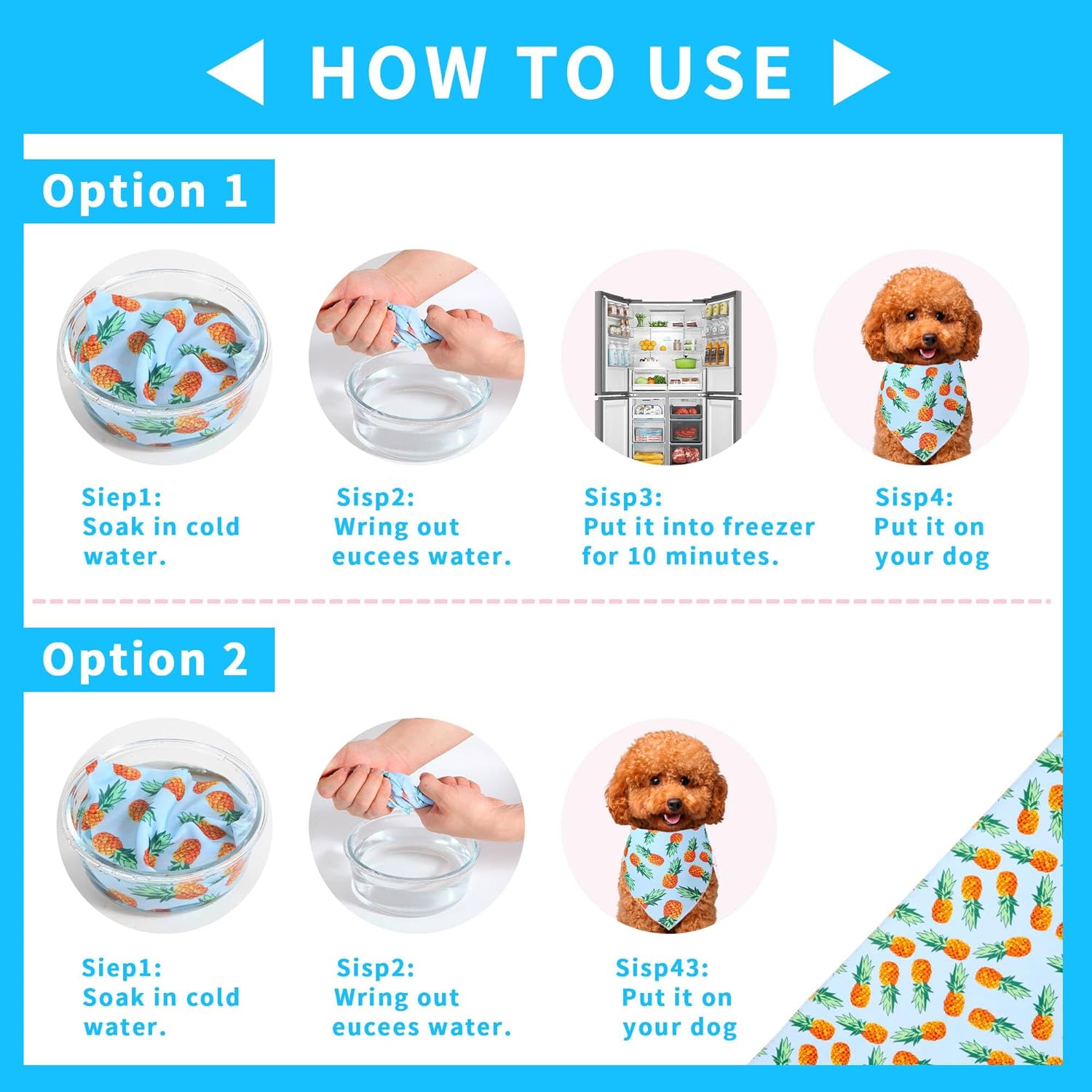 HOW TO USE

Option 1

Siep1:
Soak in cold water.

Sisp2:
Wring out eucees water.

Sisp3:
Put it into freezer for 10 minutes.

Sisp4:
Put it on your dog

Option 2

Siep1:
Soak in cold water.

Sisp2:
Wring out eucees water.

Sisp43:
Put it on your dog