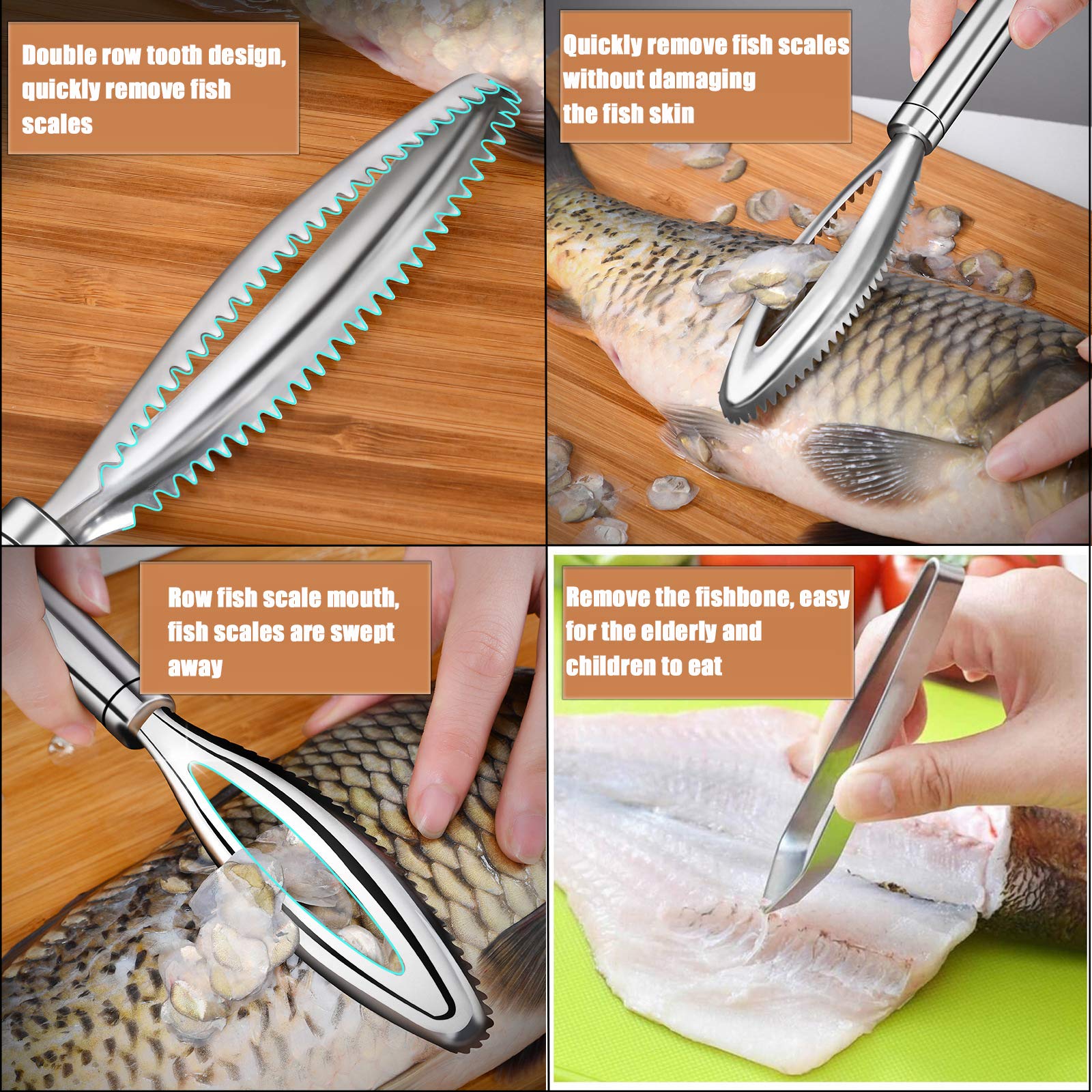 Double row tooth design, quickly remove fish scales

Quickly remove fish scales without damaging the fish skin

Row fish scale mouth, fish scales are swept away

Remove the fishbone, easy for the elderly and children to eat