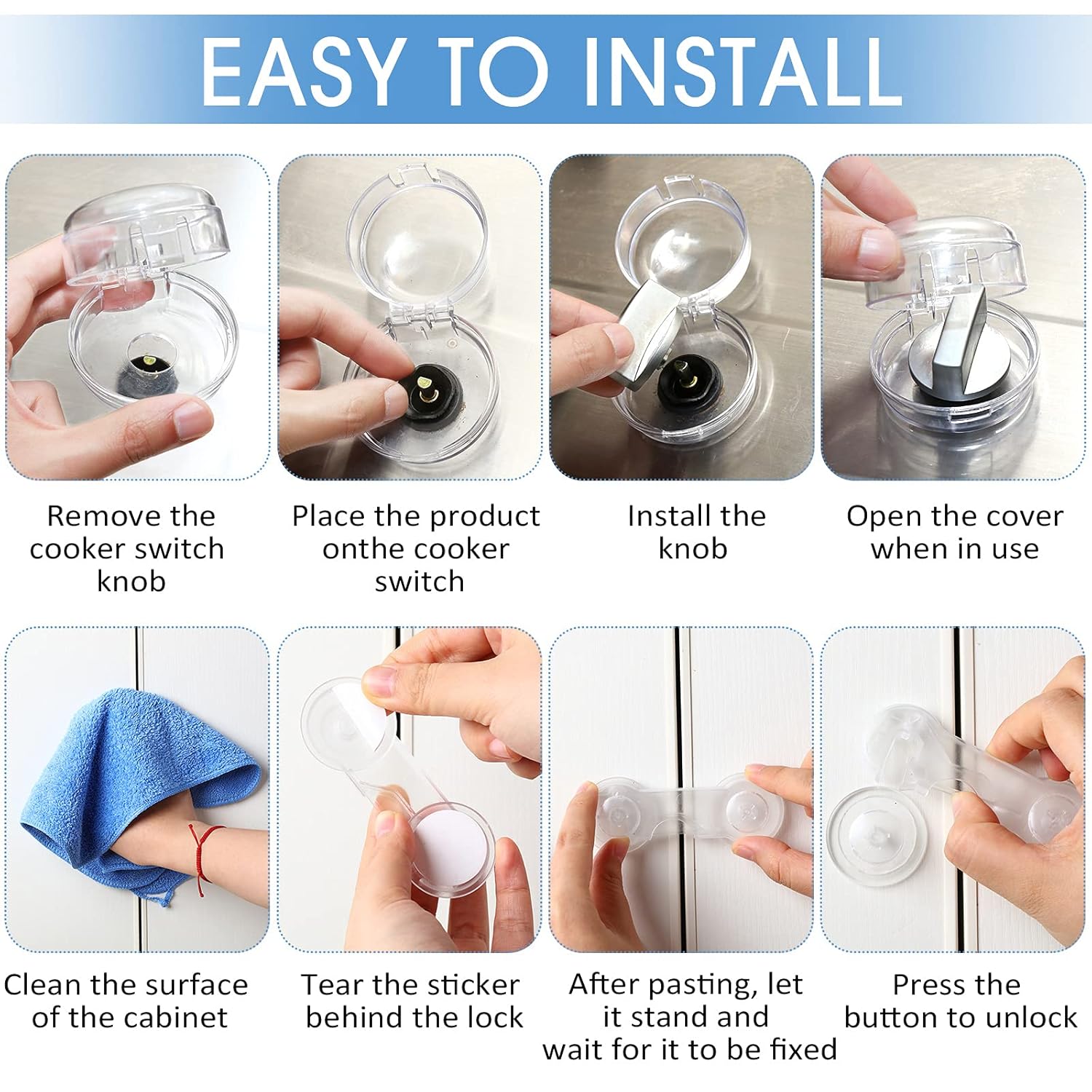 EASY TO INSTALL

Remove the cooker switch knob

Place the product onthe cooker switch

Install the knob

Open the cover when in use

Clean the surface of the cabinet

Tear the sticker behind the lock

After pasting, let it stand and wait for it to be fixed

Press the button to unlock