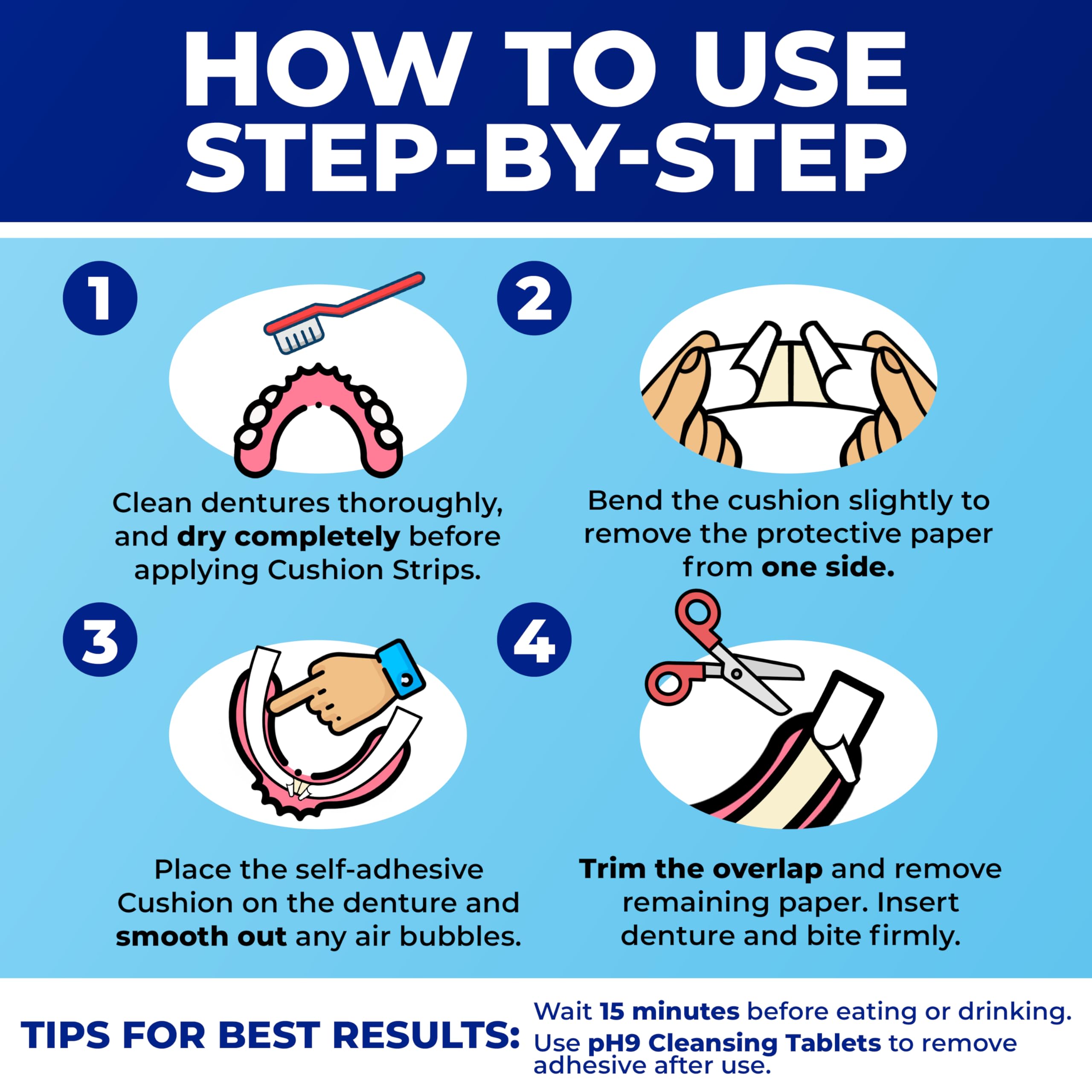 HOW TO USE STEP-BY-STEP

1

Clean dentures thoroughly, and dry completely before applying Cushion Strips.

2

Bend the cushion slightly to remove the protective paper from one side.

3

Place the self-adhesive Cushion on the denture and smooth out any air bubbles.

4

Trim the overlap and remove remaining paper. Insert denture and bite firmly.

TIPS FOR BEST RESULTS:

Wait 15 minutes before eating or drinking.

Use pH9 Cleansing Tablets to remove adhesive after use.