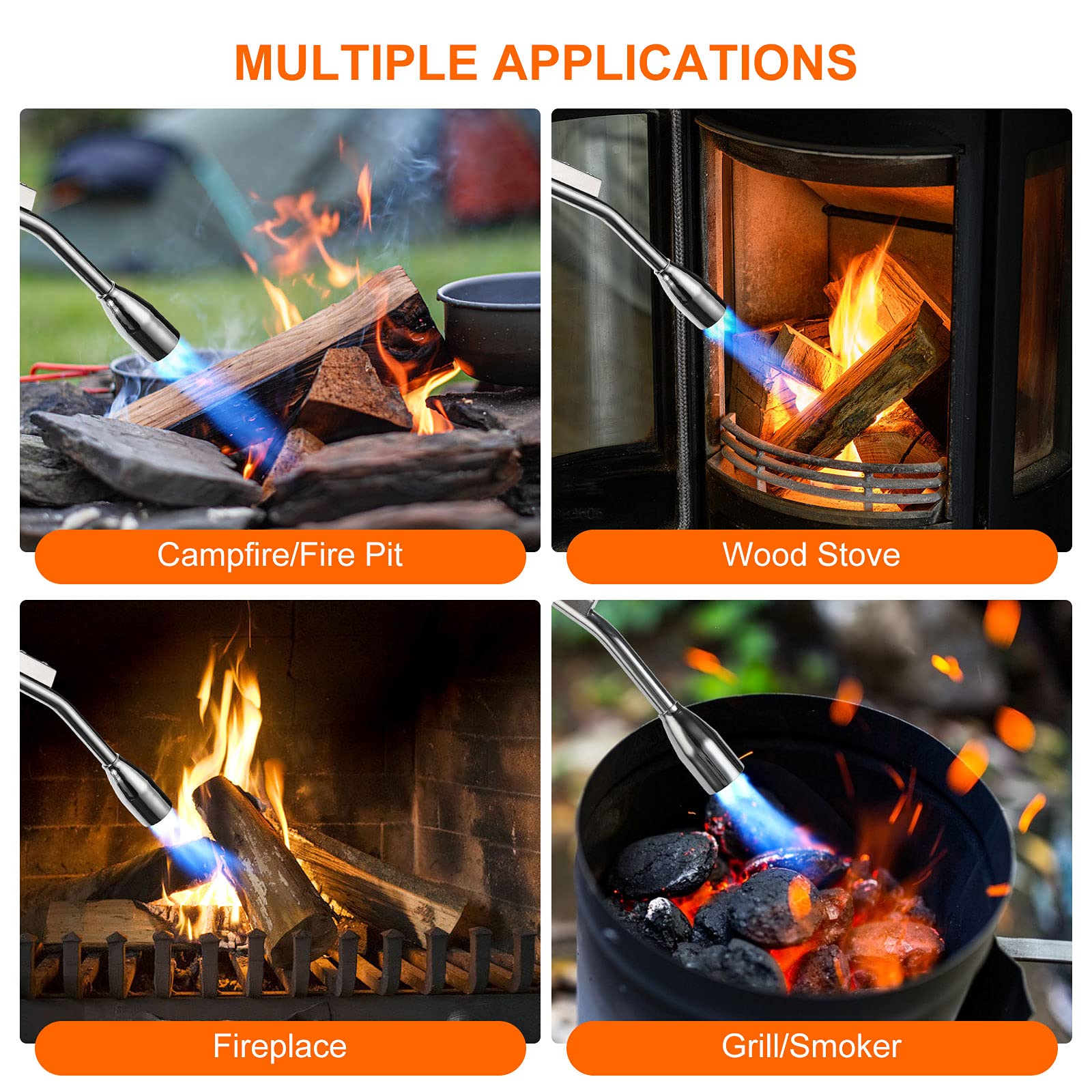 MULTIPLE APPLICATIONS

Campfire/Fire Pit

Wood Stove

Fireplace

Grill/Smoker