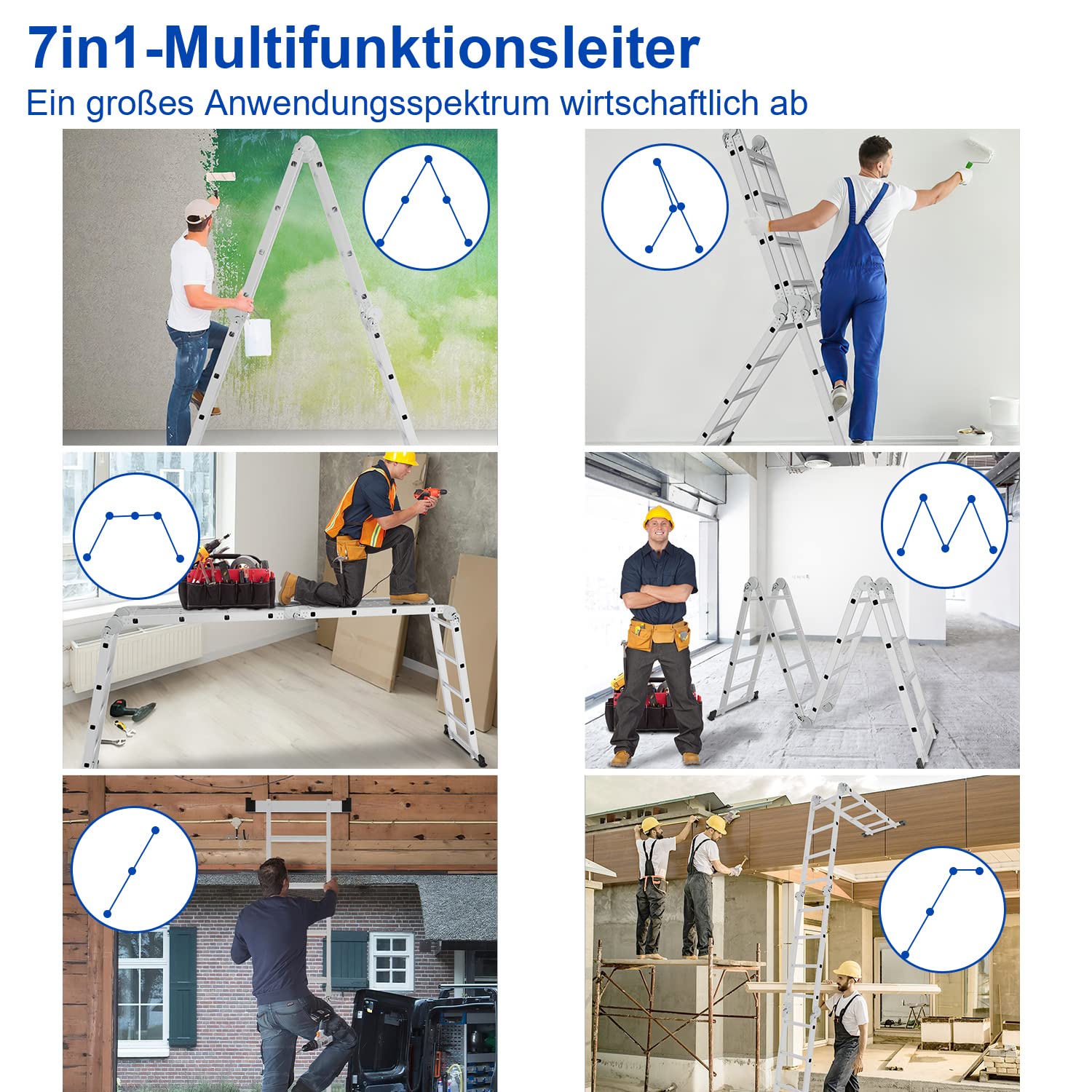 7in1-Multifunktionsleiter
Ein großes Anwendungsspektrum wirtschaftlich ab